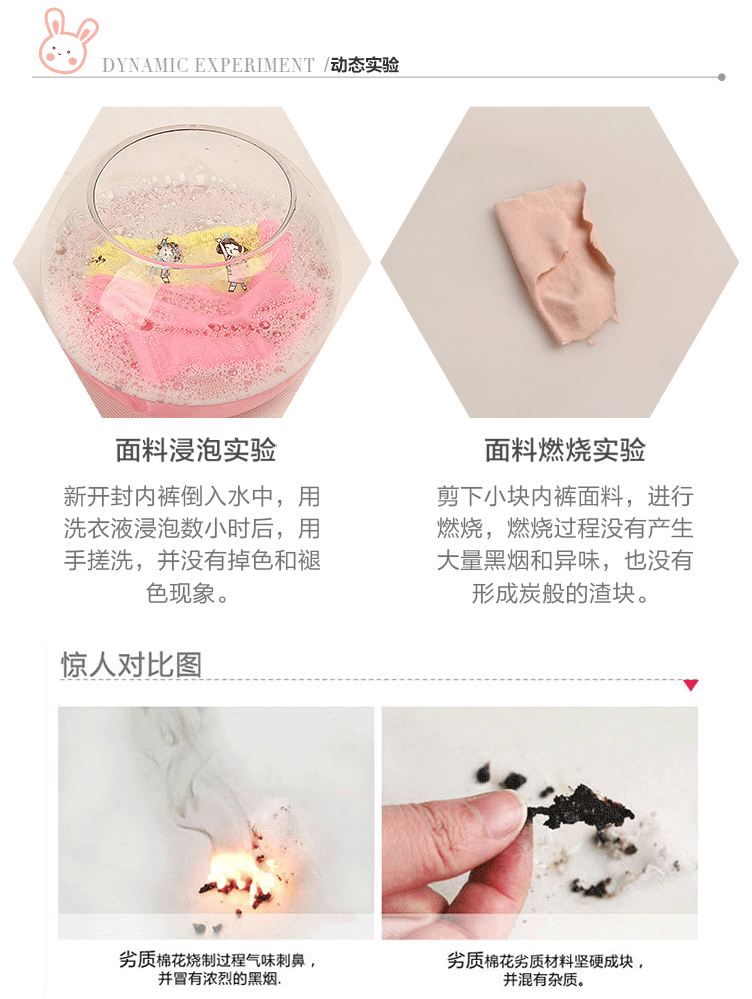 DYNAMIC EXPERIMENT /动态实验

面料浸泡实验

新开封内裤倒入水中，用洗衣液浸泡数小时后，用手搓洗，并没有掉色和褪色现象。

面料燃烧实验

剪下小块内裤面料，进行燃烧，燃烧过程没有产生大量黑烟和异味，也没有形成炭般的渣块。

惊人对比图

劣质棉花烧制过程气味刺鼻，并冒有浓烈的黑烟.

劣质棉花劣质材料坚硬成块，并混有杂质。