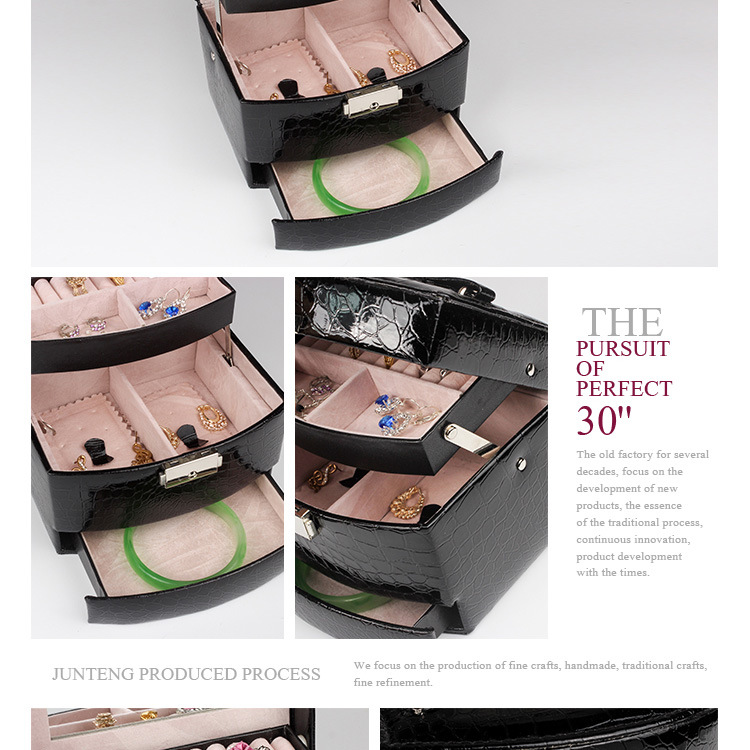 THE
PURSUIT
OF
PERFECT
30"

The old factory for several decades, focus on the development of new products, the essence of the traditional process, continuous innovation, product development with the times.

JUNTENG PRODUCED PROCESS

We focus on the production of fine crafts, handmade, traditional crafts, fine refinement.