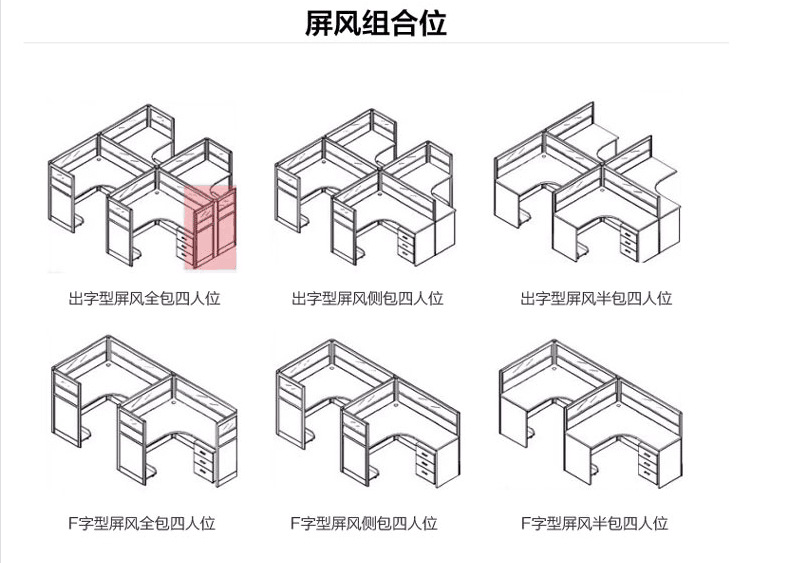 屏风组合位

出字型屏风全包四人位

出字型屏风侧包四人位

出字型屏风半包四人位

F字型屏风全包四人位

F字型屏风侧包四人位

F字型屏风半包四人位