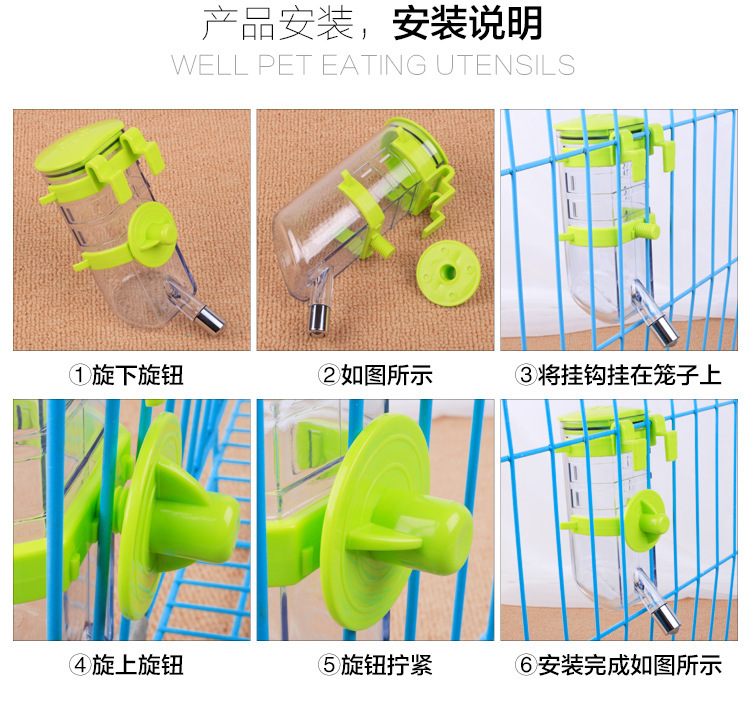 产品安装，安装说明
WELL PET EATING UTENSILS

①旋下旋钮

②如图所示

③将挂钩挂在笼子上

④旋上旋钮

⑤旋钮拧紧

⑥安装完成如图所示