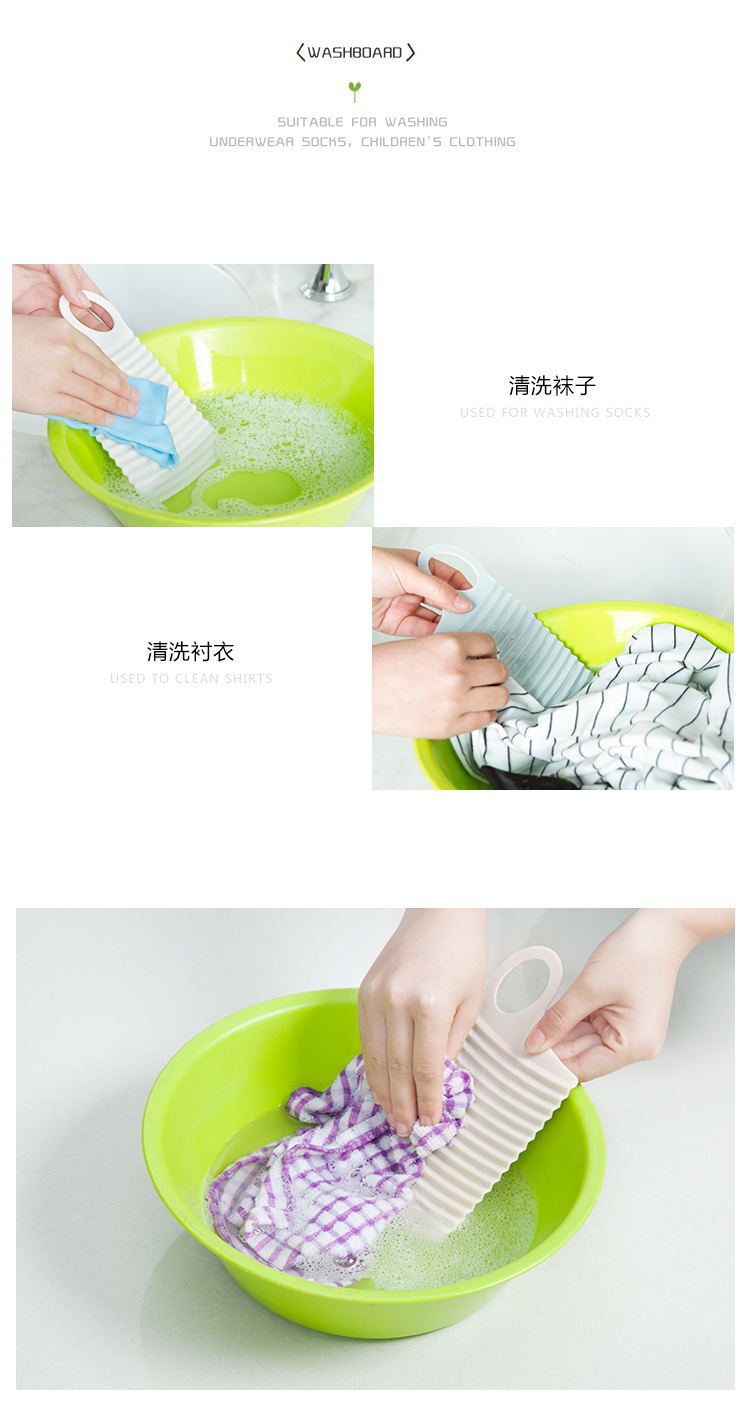 〈WASHBOARD〉

SUITABLE FOR WASHING
UNDERWEAR SOCKS, CHILDREN'S CLOTHING

清洗袜子
USED FOR WASHING SOCKS

清洗衬衣
USED TO CLEAN SHIRTS