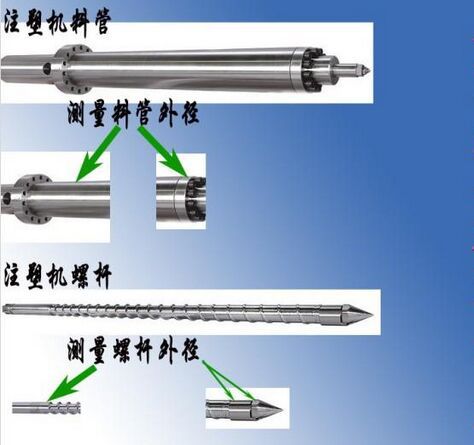 注塑机料管

测量料管外径

注塑机螺杆

测量螺杆外径