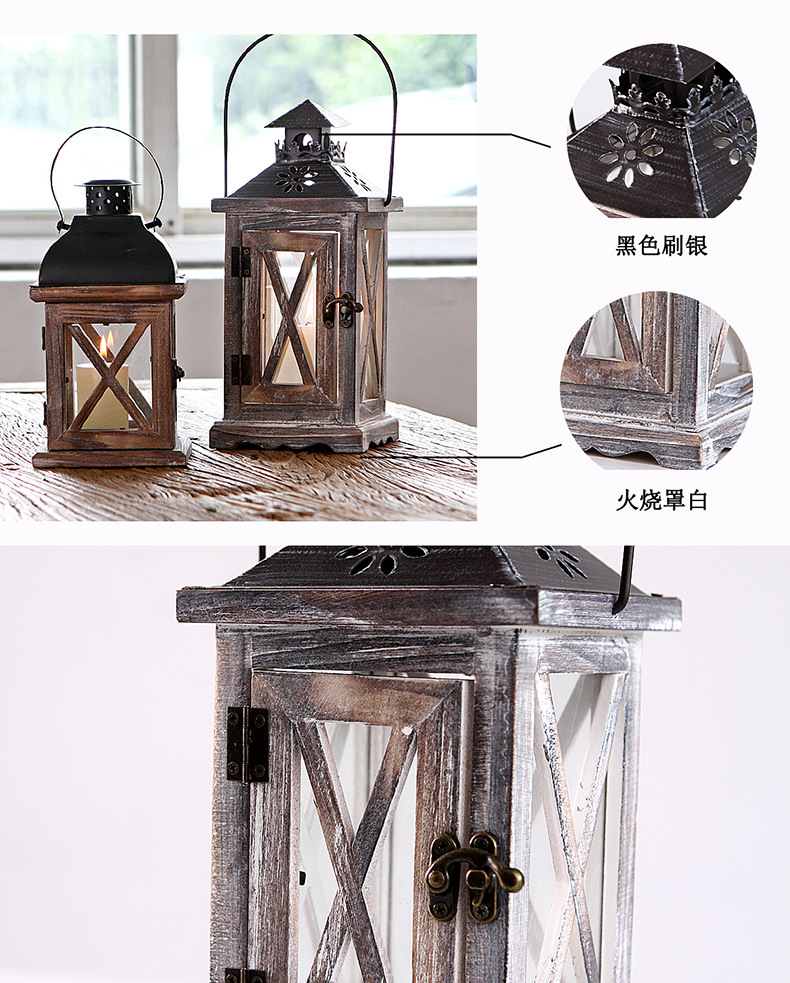 黑色刷银

火烧罩白