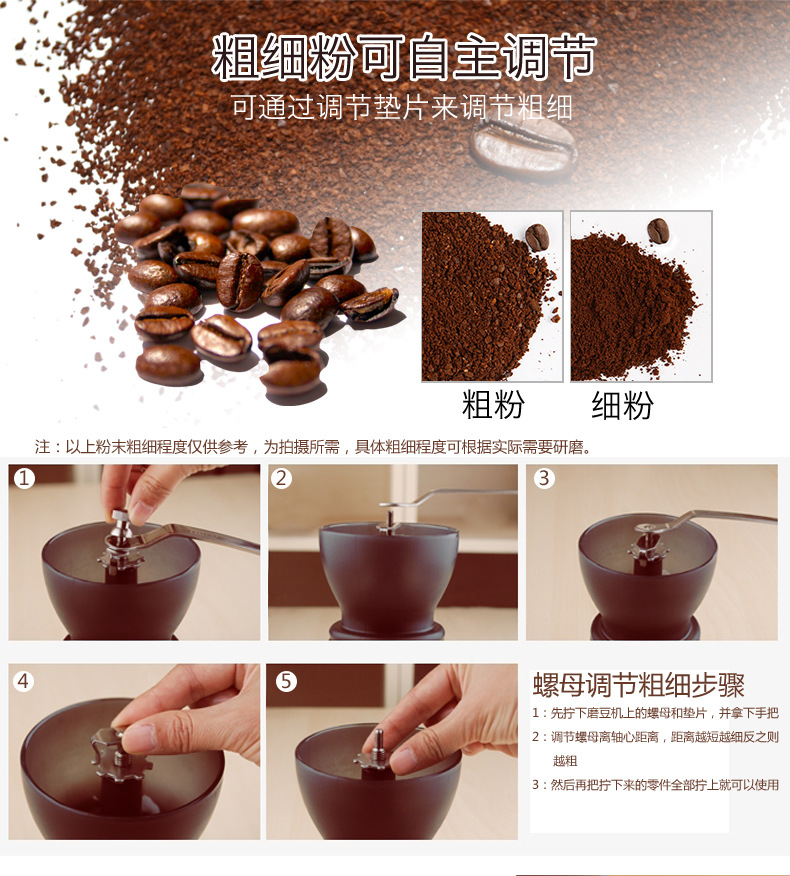 粗细粉可自主调节
可通过调节垫片来调节粗细

粗粉　细粉

注：以上粉末粗细程度仅供参考，为拍摄所需，具体粗细程度可根据实际需要研磨。

1
2
3
4
5

螺母调节粗细步骤
1：先拧下磨豆机上的螺母和垫片，并拿下手把
2：调节螺母离轴心距离，距离越短越细反之则越粗
3：然后再把拧下来的零件全部拧上就可以使用