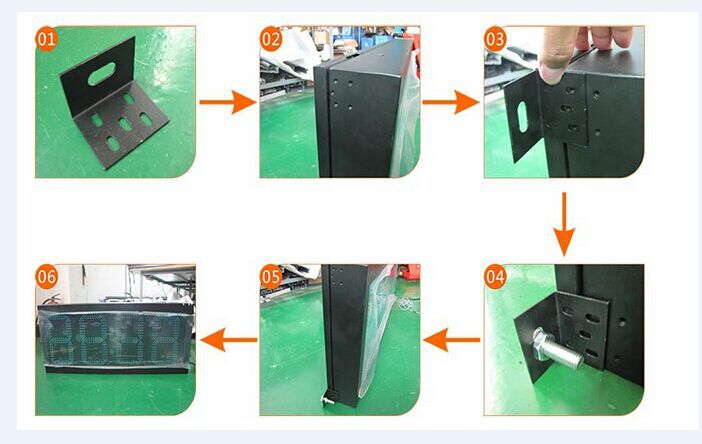 01

02

03

04

05

06