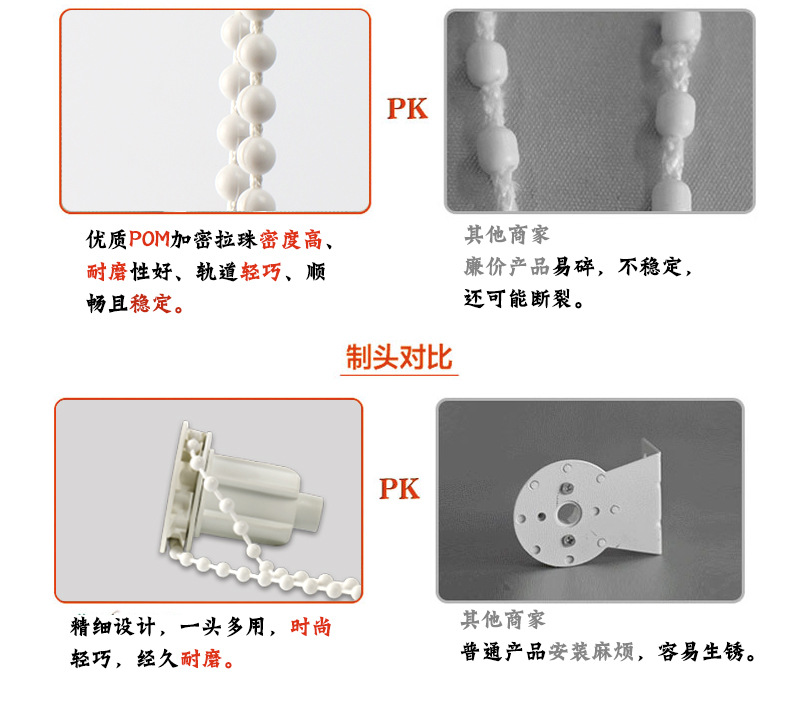 PK

优质POM加密拉珠密度高、耐磨性好、轨道轻巧、顺畅且稳定。

其他商家
廉价产品易碎，不稳定，还可能断裂。

制头对比

PK

精细设计，一头多用，时尚轻巧，经久耐磨。

其他商家
普通产品安装麻烦，容易生锈。