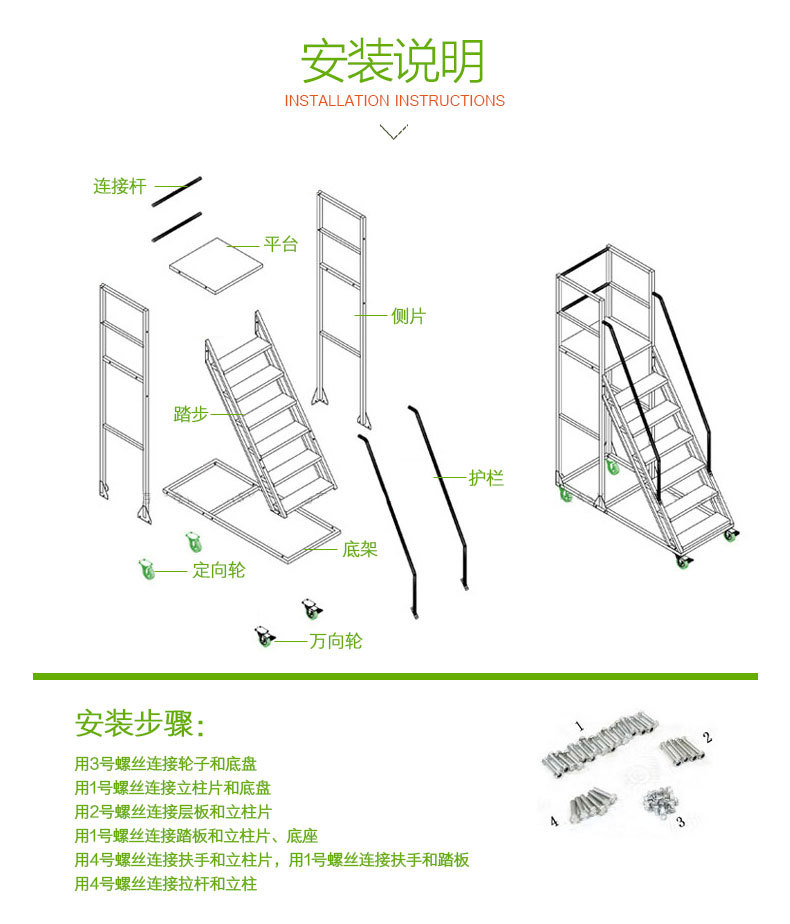 安装说明
INSTALLATION INSTRUCTIONS

连接杆
平台
侧片
踏步
护栏
底架
定向轮
万向轮

安装步骤：
用3号螺丝连接轮子和底盘
用1号螺丝连接立柱片和底盘
用2号螺丝连接层板和立柱片
用1号螺丝连接踏板和立柱片、底座
用4号螺丝连接扶手和立柱片，用1号螺丝连接扶手和踏板
用4号螺丝连接拉杆和立柱

1
2
4
3