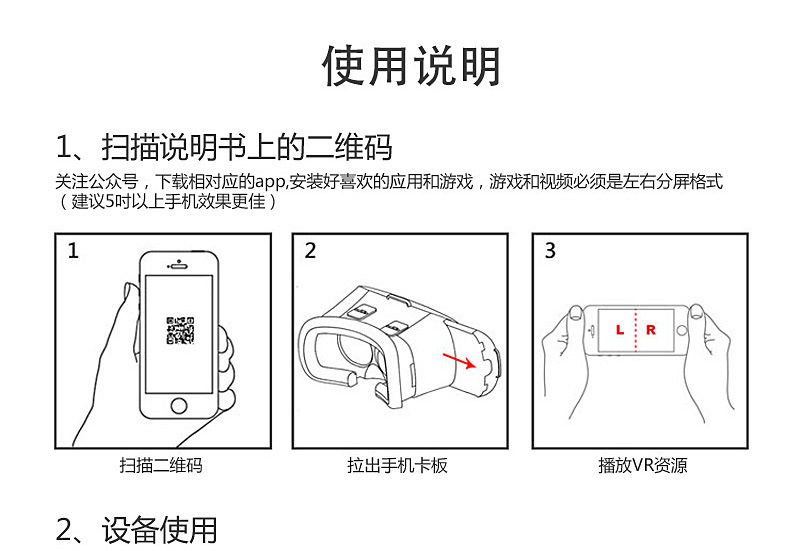 使用说明

1、扫描说明书上的二维码

关注公众号，下载相对应的app,安装好喜欢的应用和游戏，游戏和视频必须是左右分屏格式（建议5吋以上手机效果更佳）

1

扫描二维码

2

拉出手机卡板

3

L R

播放VR资源

2、设备使用