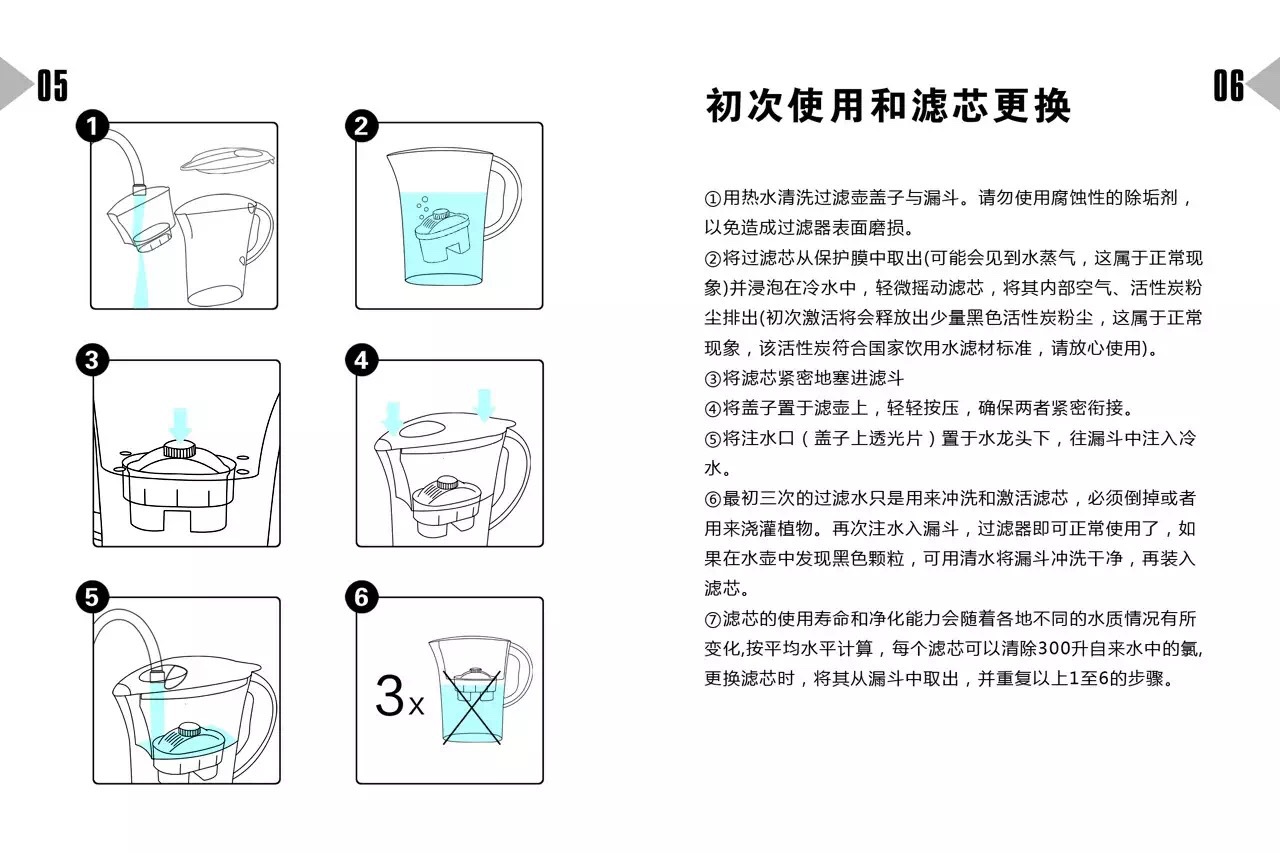 05

1

2

3

4

5

6

3x

06

初次使用和滤芯更换

①用热水清洗过滤壶盖子与漏斗。请勿使用腐蚀性的除垢剂，以免造成过滤器表面磨损。
②将过滤芯从保护膜中取出(可能会见到水蒸气，这属于正常现象)并浸泡在冷水中，轻微摇动滤芯，将其内部空气、活性炭粉尘排出(初次激活将会释放出少量黑色活性炭粉尘，这属于正常现象，该活性炭符合国家饮用水滤材标准，请放心使用)。
③将滤芯紧密地塞进滤斗
④将盖子置于滤壶上，轻轻按压，确保两者紧密衔接。
⑤将注水口（盖子上透光片）置于水龙头下，往漏斗中注入冷水。
⑥最初三次的过滤水只是用来冲洗和激活滤芯，必须倒掉或者用来浇灌植物。再次注水入漏斗，过滤器即可正常使用了，如果在水壶中发现黑色颗粒，可用清水将漏斗冲洗干净，再装入滤芯。
⑦滤芯的使用寿命和净化能力会随着各地不同的水质情况有所变化,按平均水平计算，每个滤芯可以清除300升自来水中的氯,更换滤芯时，将其从漏斗中取出，并重复以上1至6的步骤。