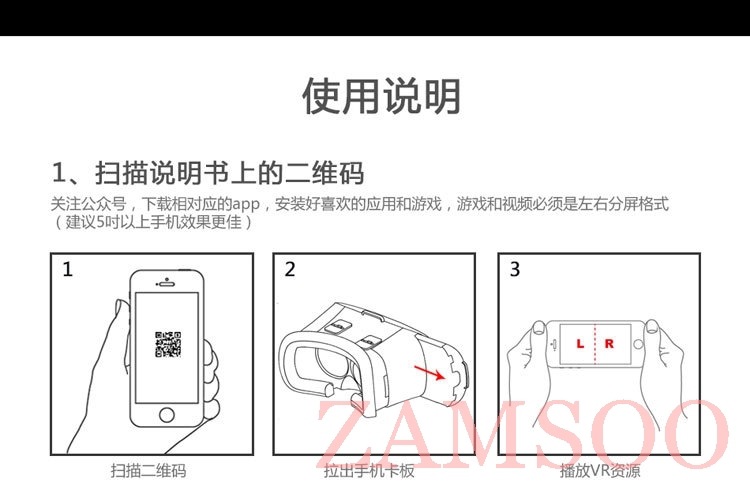 使用说明

1、扫描说明书上的二维码

关注公众号，下载相对应的app，安装好喜欢的应用和游戏，游戏和视频必须是左右分屏格式（建议5吋以上手机效果更佳）

1

扫描二维码

2

拉出手机卡板

3

L R

播放VR资源

ZAMSOO