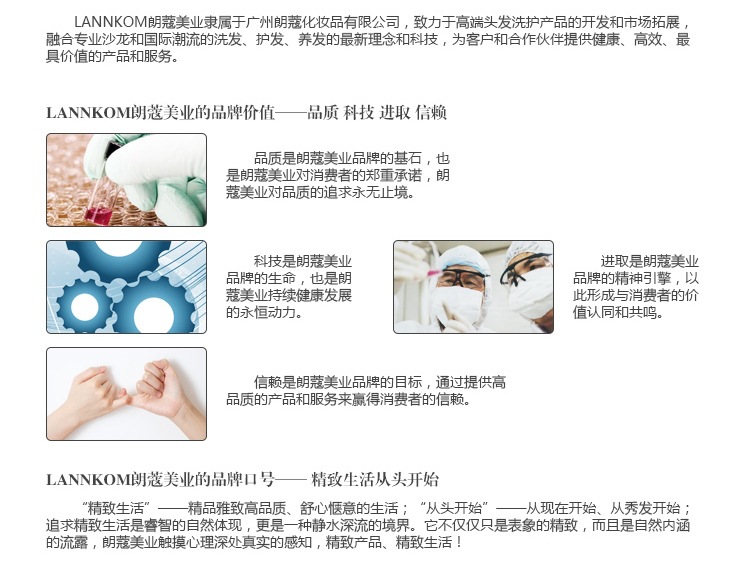 LANNKOM朗蔻美业隶属于广州朗蔻化妆品有限公司，致力于高端头发洗护产品的开发和市场拓展，融合专业沙龙和国际潮流的洗发、护发、养发的最新理念和科技，为客户和合作伙伴提供健康、高效、最具价值的产品和服务。

LANNKOM朗蔻美业的品牌价值——品质 科技 进取 信赖

品质是朗蔻美业品牌的基石，也是朗蔻美业对消费者的郑重承诺，朗蔻美业对品质的追求永无止境。

科技是朗蔻美业品牌的生命，也是朗蔻美业持续健康发展的永恒动力。

进取是朗蔻美业品牌的精神引擎，以此形成与消费者的价值认同和共鸣。

信赖是朗蔻美业品牌的目标，通过提供高品质的产品和服务来赢得消费者的信赖。

LANNKOM朗蔻美业的品牌口号—— 精致生活从头开始

“精致生活”——精品雅致高品质、舒心惬意的生活；“从头开始”——从现在开始、从秀发开始；追求精致生活是睿智的自然体现，更是一种静水深流的境界。它不仅仅只是表象的精致，而且是自然内涵的流露，朗蔻美业触摸心理深处真实的感知，精致产品、精致生活！