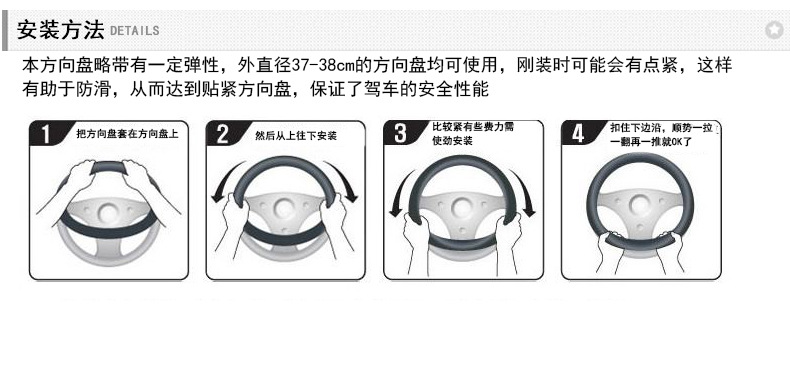 安装方法 DETAILS

本方向盘略带有一定弹性，外直径37-38cm的方向盘均可使用，刚装时可能会有点紧，这样有助于防滑，从而达到贴紧方向盘，保证了驾车的安全性能

1 把方向盘套在方向盘上

2 然后从上往下安装

3 比较紧有些费力需使劲安装

4 扣住下边沿，顺势一拉一翻再一推就OK了