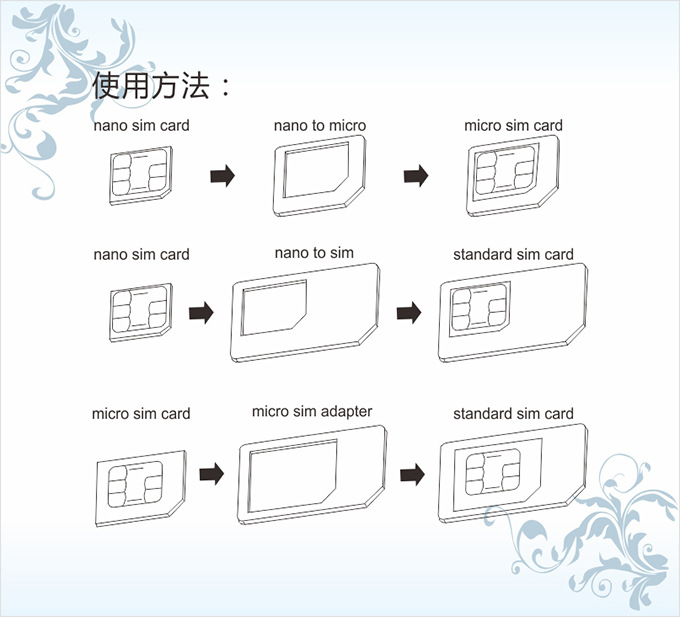 使用方法：

nano sim card

nano to micro

micro sim card

nano sim card

nano to sim

standard sim card

micro sim card

micro sim adapter

standard sim card