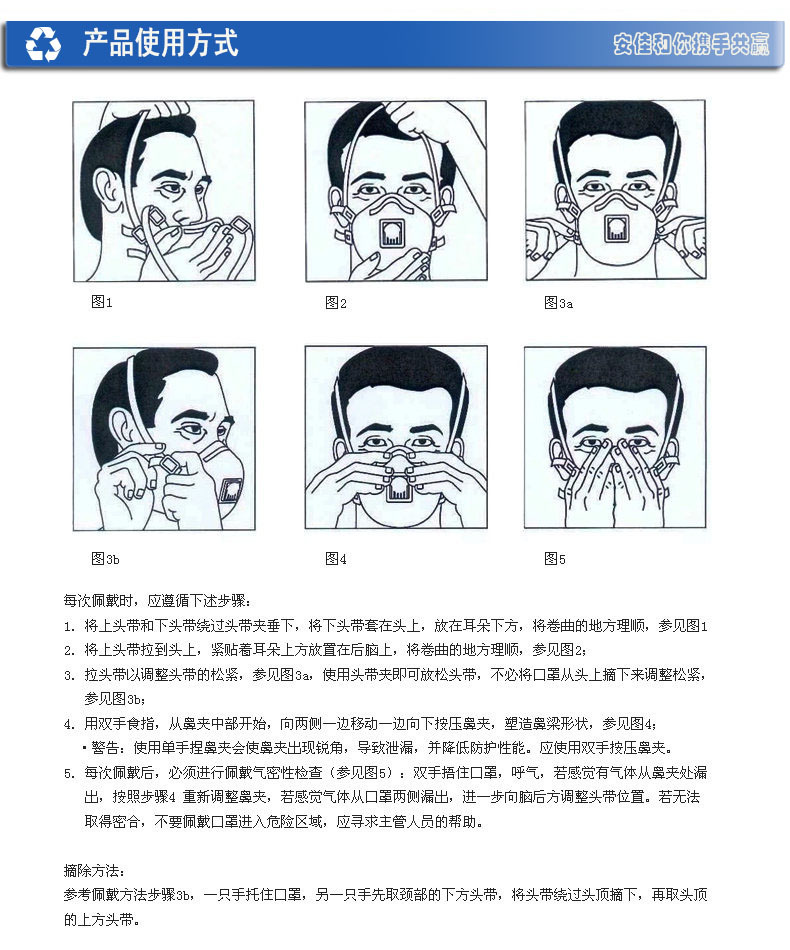 产品使用方式

安佳和你携手共赢

图1

图2

图3a

图3b

图4

图5

每次佩戴时，应遵循下述步骤：

1. 将上头带和下头带绕过头带夹垂下，将下头带套在头上，放在耳朵下方，将卷曲的地方理顺，参见图1

2. 将上头带拉到头上，紧贴着耳朵上方放置在后脑上，将卷曲的地方理顺，参见图2；

3. 拉头带以调整头带的松紧，参见图3a，使用头带夹即可放松头带，不必将口罩从头上摘下来调整松紧，参见图3b；

4. 用双手食指，从鼻夹中部开始，向两侧一边移动一边向下按压鼻夹，塑造鼻梁形状，参见图4；

▪ 警告：使用单手捏鼻夹会使鼻夹出现锐角，导致泄漏，并降低防护性能。应使用双手按压鼻夹。

5. 每次佩戴后，必须进行佩戴气密性检查（参见图5）：双手捂住口罩，呼气，若感觉有气体从鼻夹处漏出，按照步骤4 重新调整鼻夹，若感觉气体从口罩两侧漏出，进一步向脑后方调整头带位置。若无法取得密合，不要佩戴口罩进入危险区域，应寻求主管人员的帮助。

摘除方法：

参考佩戴方法步骤3b，一只手托住口罩，另一只手先取颈部的下方头带，将头带绕过头顶摘下，再取头顶的上方头带。