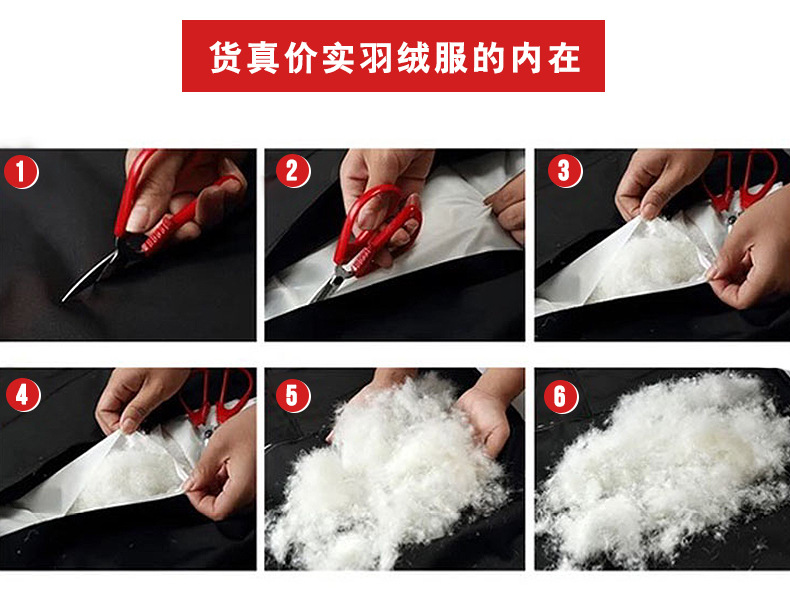 货真价实羽绒服的内在

1

2

3

4

5

6