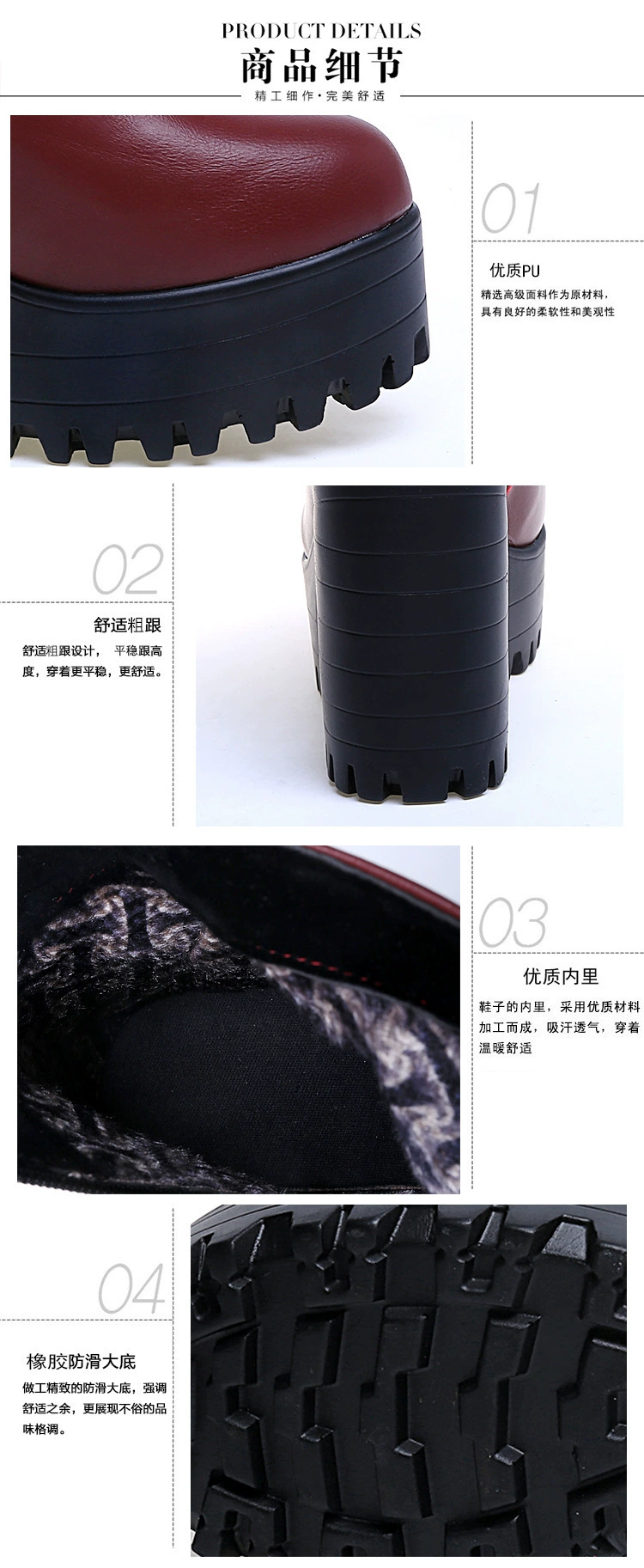 PRODUCT DETAILS
商品细节
精工细作·完美舒适

01
优质PU
精选高级面料作为原材料，具有良好的柔软性和美观性

02
舒适粗跟
舒适粗跟设计， 平稳跟高度，穿着更平稳，更舒适。

03
优质内里
鞋子的内里，采用优质材料加工而成，吸汗透气，穿着温暖舒适

04
橡胶防滑大底
做工精致的防滑大底，强调舒适之余，更展现不俗的品味格调。