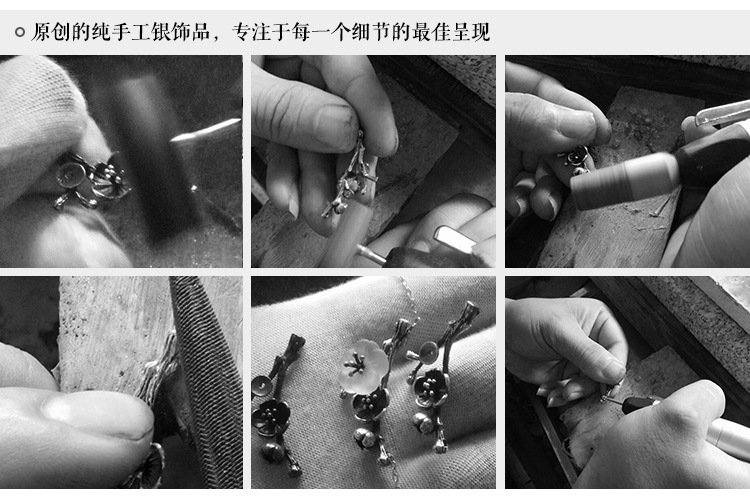 原创的纯手工银饰品，专注于每一个细节的最佳呈现