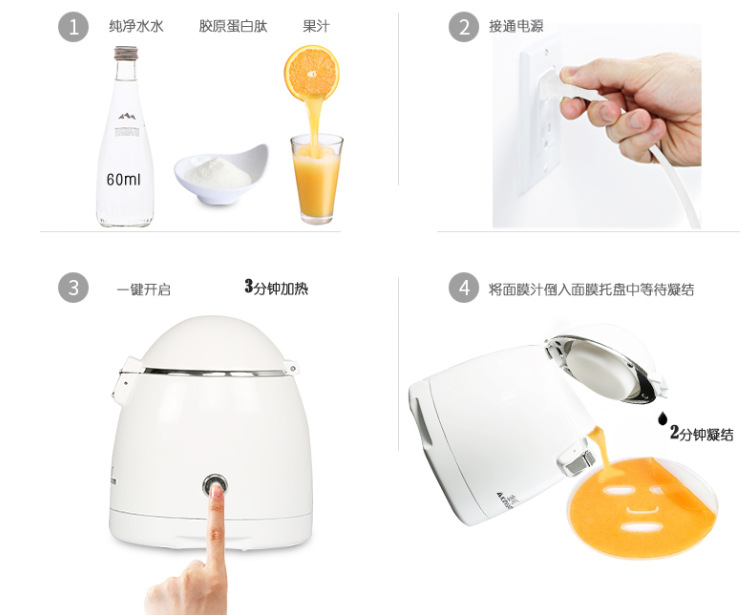 1 纯净水水 胶原蛋白肽 果汁

60ml

2 接通电源

3 一键开启 3分钟加热

4 将面膜汁倒入面膜托盘中等待凝结

2分钟凝结