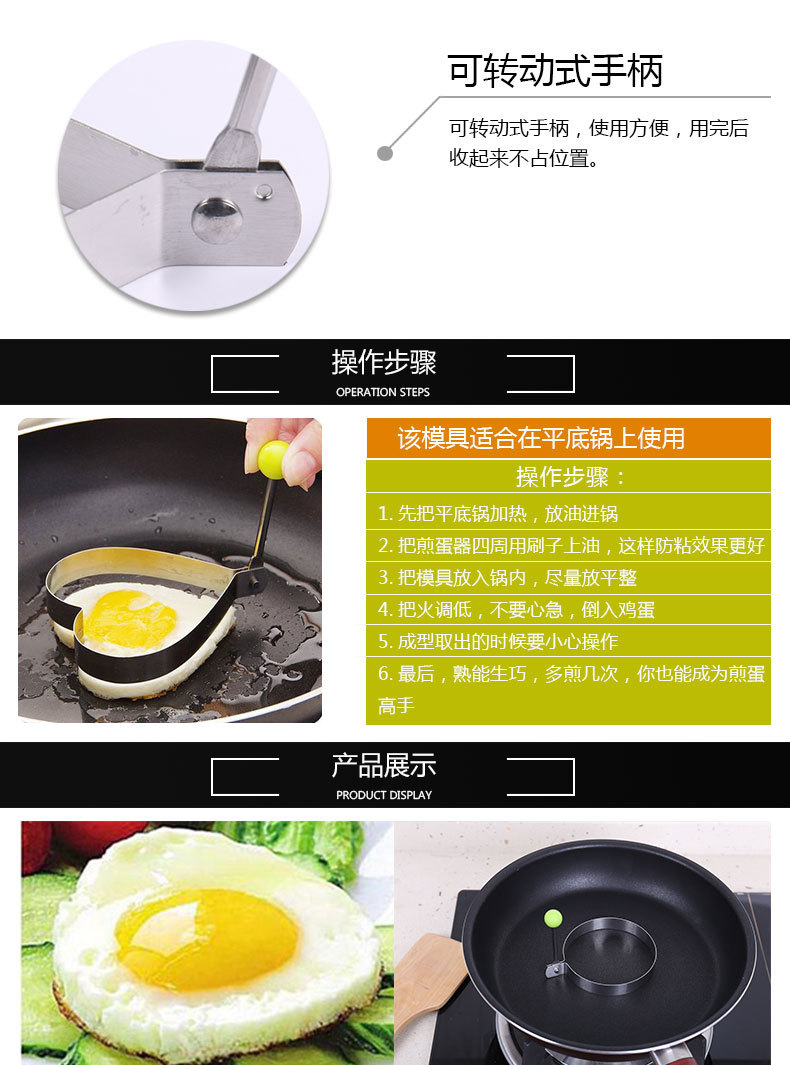 可转动式手柄

可转动式手柄，使用方便，用完后收起来不占位置。

操作步骤
OPERATION STEPS

该模具适合在平底锅上使用

操作步骤：

1. 先把平底锅加热，放油进锅

2. 把煎蛋器四周用刷子上油，这样防粘效果更好

3. 把模具放入锅内，尽量放平整

4. 把火调低，不要心急，倒入鸡蛋

5. 成型取出的时候要小心操作

6. 最后，熟能生巧，多煎几次，你也能成为煎蛋高手

产品展示
PRODUCT DISPLAY