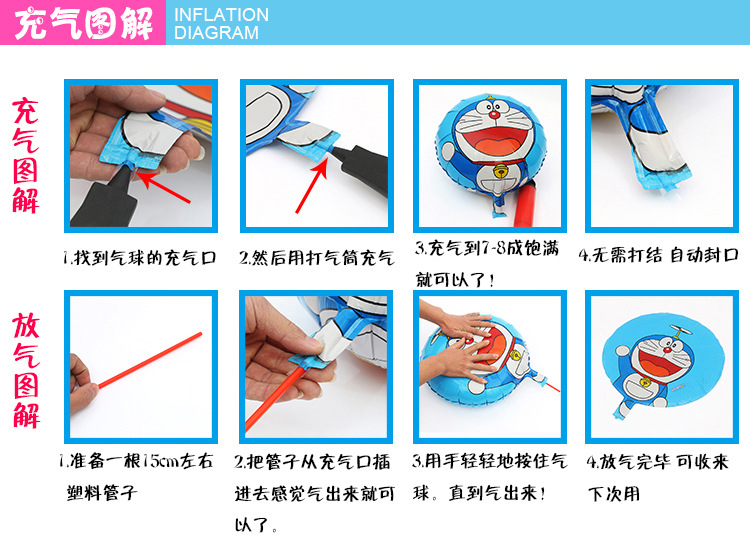 充气图解 INFLATION DIAGRAM

充气图解

1.找到气球的充气口

2.然后用打气筒充气

3.充气到7-8成饱满就可以了！

4.无需打结 自动封口

放气图解

1.准备一根15cm左右塑料管子

2.把管子从充气口插进去感觉气出来就可以了。

3.用手轻轻地按住气球。直到气出来！

4.放气完毕 可收来下次用