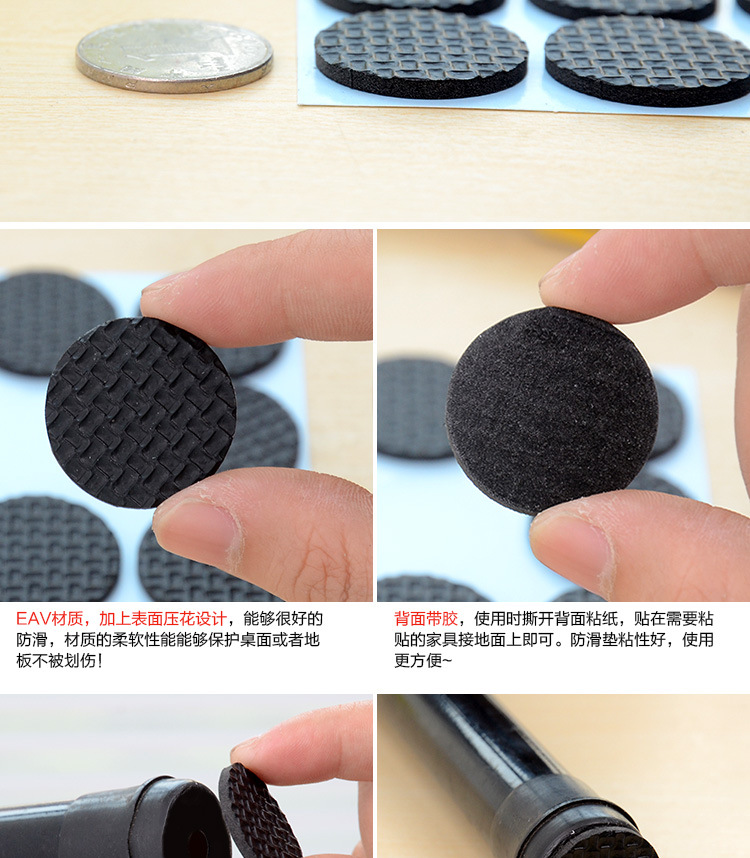 EAV材质，加上表面压花设计，能够很好的防滑，材质的柔软性能能够保护桌面或者地板不被划伤！

背面带胶，使用时撕开背面粘纸，贴在需要粘贴的家具接地面上即可。防滑垫粘性好，使用更方便~