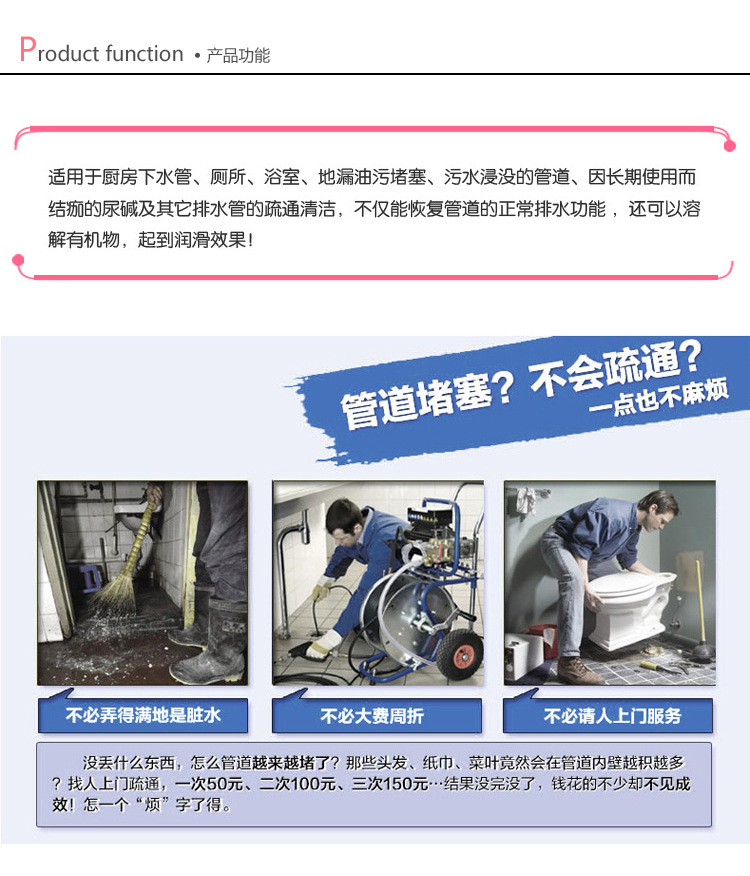 Product function • 产品功能

适用于厨房下水管、厕所、浴室、地漏油污堵塞、污水浸没的管道、因长期使用而结痂的尿碱及其它排水管的疏通清洁，不仅能恢复管道的正常排水功能，还可以溶解有机物，起到润滑效果！

管道堵塞？不会疏通？
一点也不麻烦

不必弄得满地是脏水

不必大费周折

不必请人上门服务

没丢什么东西，怎么管道越来越堵了？那些头发、纸巾、菜叶竟然会在管道内壁越积越多？找人上门疏通，一次50元、二次100元、三次150元…结果没完没了，钱花的不少却不见成效！怎一个“烦”字了得。