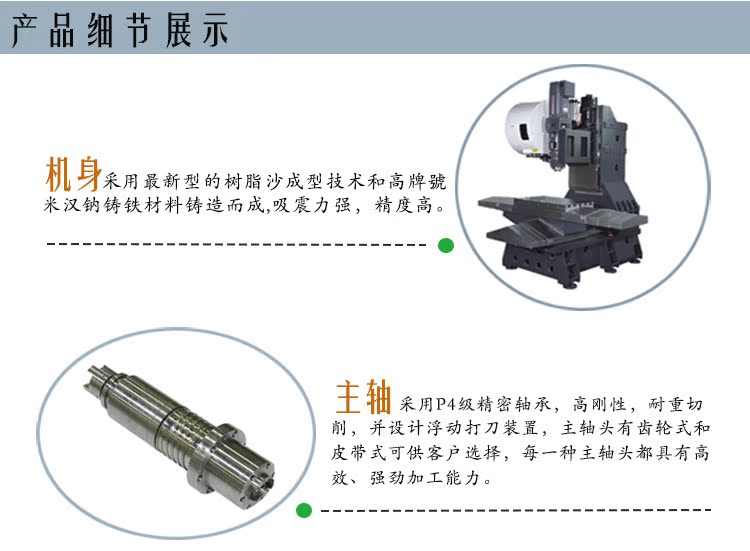 产品细节展示

机身采用最新型的树脂沙成型技术和高牌號米汉钠铸铁材料铸造而成,吸震力强，精度高。

主轴采用P4级精密轴承，高刚性，耐重切削，并设计浮动打刀装置，主轴头有齿轮式和皮带式可供客户选择，每一种主轴头都具有高效、强劲加工能力。