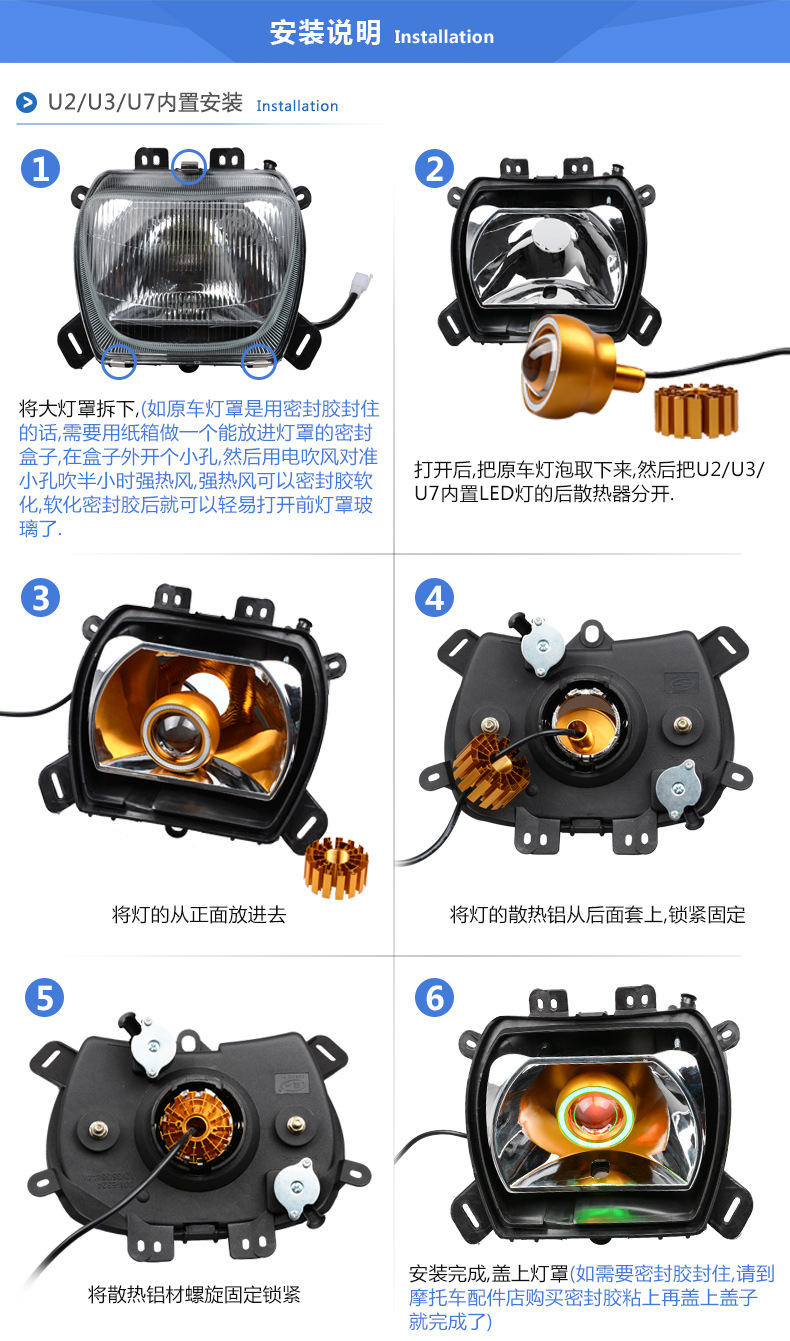 安装说明 Installation

U2/U3/U7内置安装 Installation

1

将大灯罩拆下,(如原车灯罩是用密封胶封住的话,需要用纸箱做一个能放进灯罩的密封盒子,在盒子外开个小孔,然后用电吹风对准小孔吹半小时强热风,强热风可以密封胶软化,软化密封胶后就可以轻易打开前灯罩玻璃了.

2

打开后,把原车灯泡取下来,然后把U2/U3/U7内置LED灯的后散热器分开.

3

将灯的从正面放进去

4

将灯的散热铝从后面套上,锁紧固定

5

将散热铝材螺旋固定锁紧

6

安装完成,盖上灯罩(如需要密封胶封住,请到摩托车配件店购买密封胶粘上再盖上盖子就完成了)