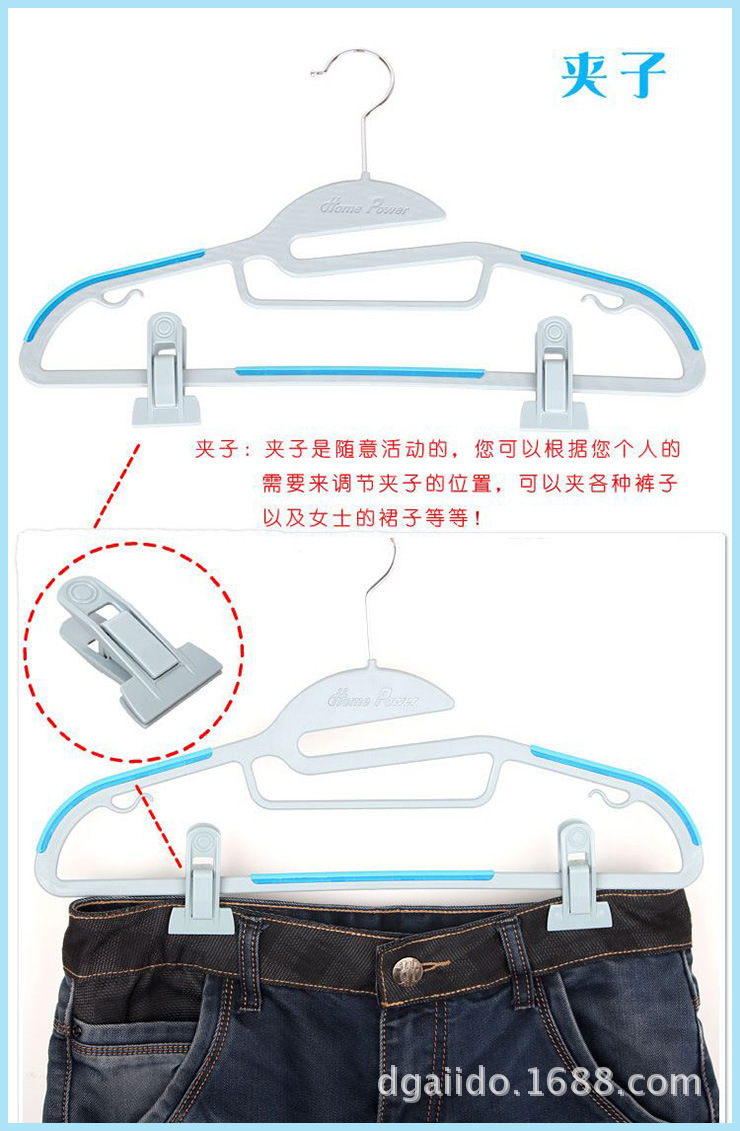 夹子

Home Power

夹子：夹子是随意活动的，您可以根据您个人的需要来调节夹子的位置，可以夹各种裤子以及女士的裙子等等！

Home Power

dgaiido.1688.com