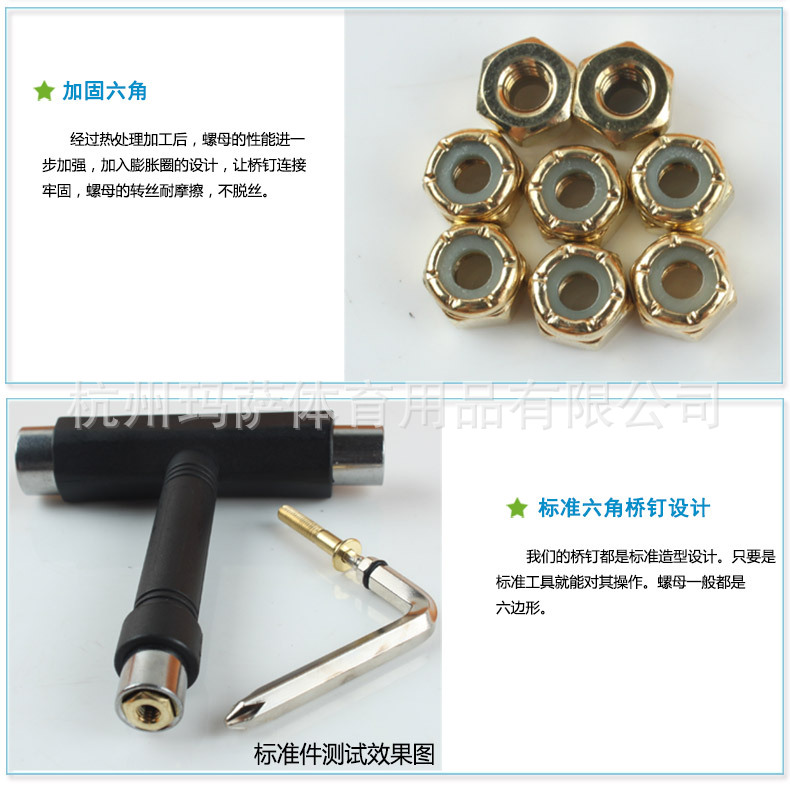 加固六角

经过热处理加工后，螺母的性能进一步加强，加入膨胀圈的设计，让桥钉连接牢固，螺母的转丝耐摩擦，不脱丝。

杭州玛萨体育用品有限公司

标准六角桥钉设计

我们的桥钉都是标准造型设计。只要是标准工具就能对其操作。螺母一般都是六边形。

标准件测试效果图