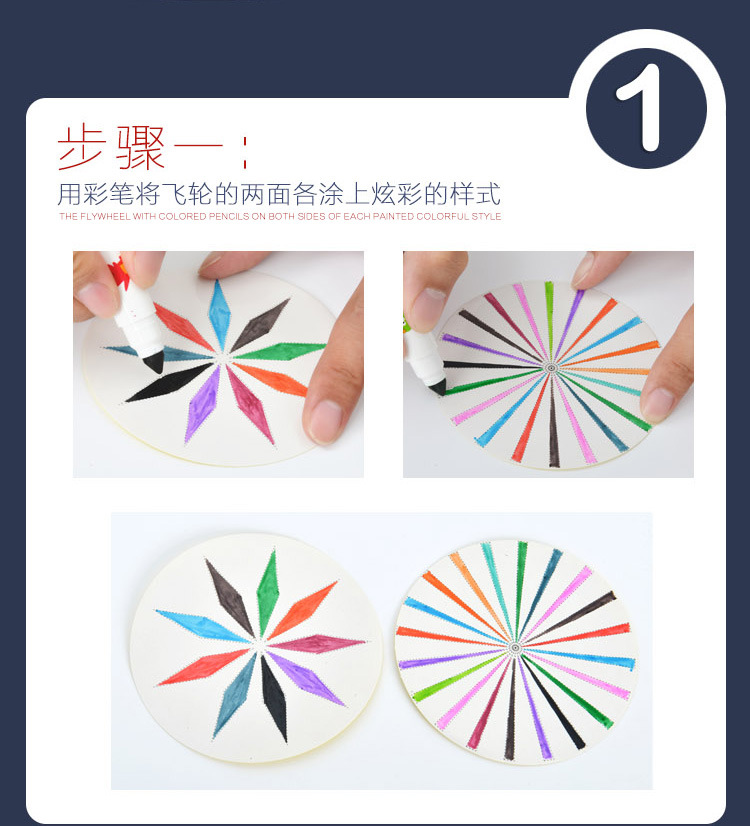 1

步骤一：
用彩笔将飞轮的两面各涂上炫彩的样式
THE FLYWHEEL WITH COLORED PENCILS ON BOTH SIDES OF EACH PAINTED COLORFUL STYLE