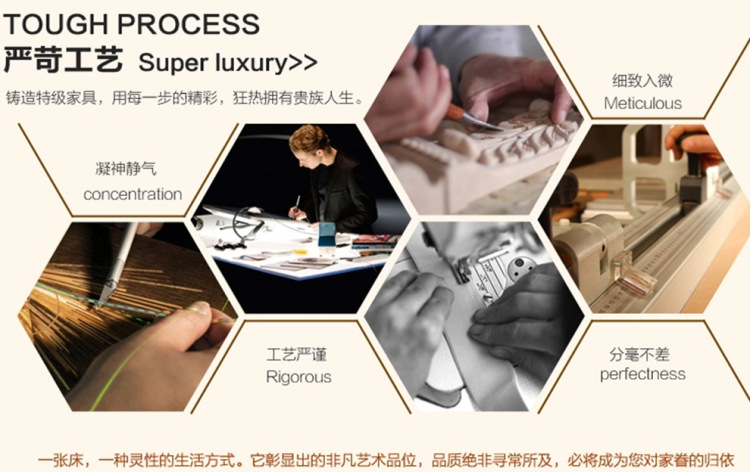 TOUGH PROCESS
严苛工艺 Super luxury>>

铸造特级家具，用每一步的精彩，狂热拥有贵族人生。

细致入微
Meticulous

凝神静气
concentration

工艺严谨
Rigorous

分毫不差
perfectness

一张床，一种灵性的生活方式。它彰显出的非凡艺术品位，品质绝非寻常所及，必将成为您对家眷的归依