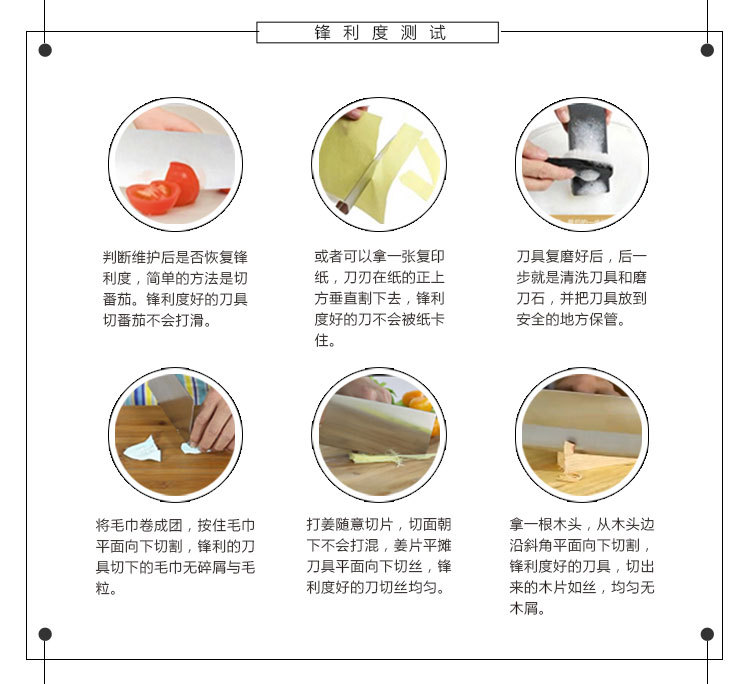 锋利度测试

判断维护后是否恢复锋利度，简单的方法是切番茄。锋利度好的刀具切番茄不会打滑。

或者可以拿一张复印纸，刀刃在纸的正上方垂直割下去，锋利度好的刀不会被纸卡住。

刀具复磨好后，后一步就是清洗刀具和磨刀石，并把刀具放到安全的地方保管。

将毛巾卷成团，按住毛巾平面向下切割，锋利的刀具切下的毛巾无碎屑与毛粒。

打姜随意切片，切面朝下不会打混，姜片平摊刀具平面向下切丝，锋利度好的刀切丝均匀。

拿一根木头，从木头边沿斜角平面向下切割，锋利度好的刀具，切出来的木片如丝，均匀无木屑。