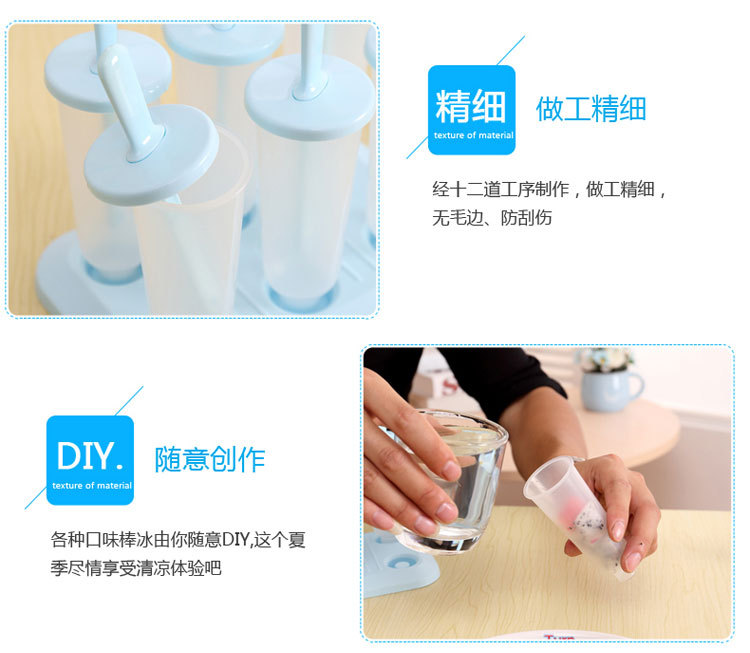 精细
texture of material

做工精细

经十二道工序制作，做工精细，无毛边、防刮伤

DIY.
texture of material

随意创作

各种口味棒冰由你随意DIY,这个夏季尽情享受清凉体验吧