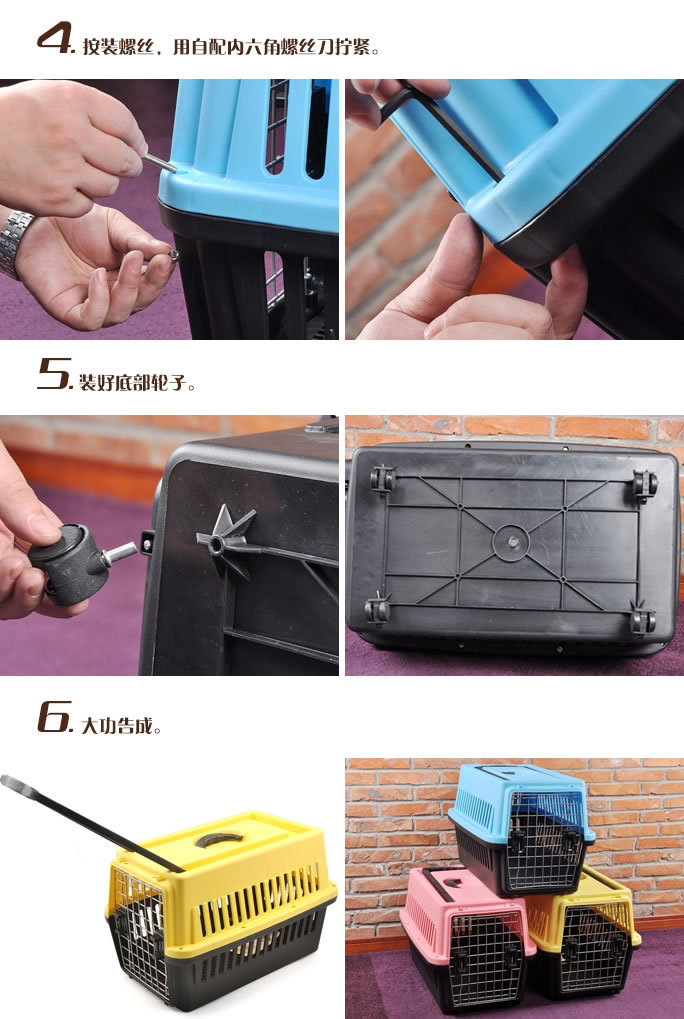 4. 按装螺丝，用自配内六角螺丝刀拧紧。

5. 装好底部轮子。

6. 大功告成。