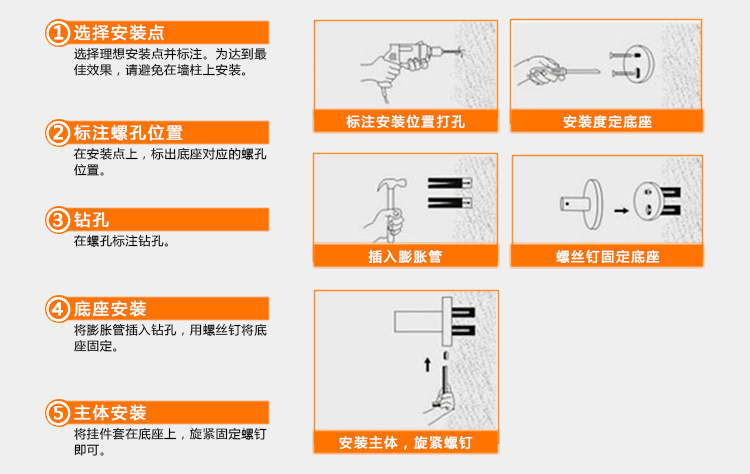 1 选择安装点
选择理想安装点并标注。为达到最佳效果，请避免在墙柱上安装。

2 标注螺孔位置
在安装点上，标出底座对应的螺孔位置。

3 钻孔
在螺孔标注钻孔。

4 底座安装
将膨胀管插入钻孔，用螺丝钉将底座固定。

5 主体安装
将挂件套在底座上，旋紧固定螺钉即可。

标注安装位置打孔

安装度定底座

插入膨胀管

螺丝钉固定底座

安装主体，旋紧螺钉