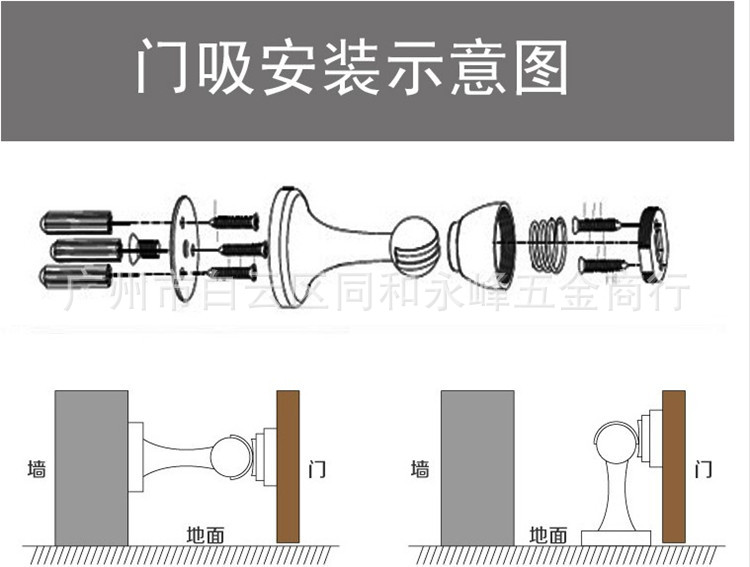 门吸安装示意图

广州市白云区同和永峰五金商行

墙

门

地面

墙

门

地面