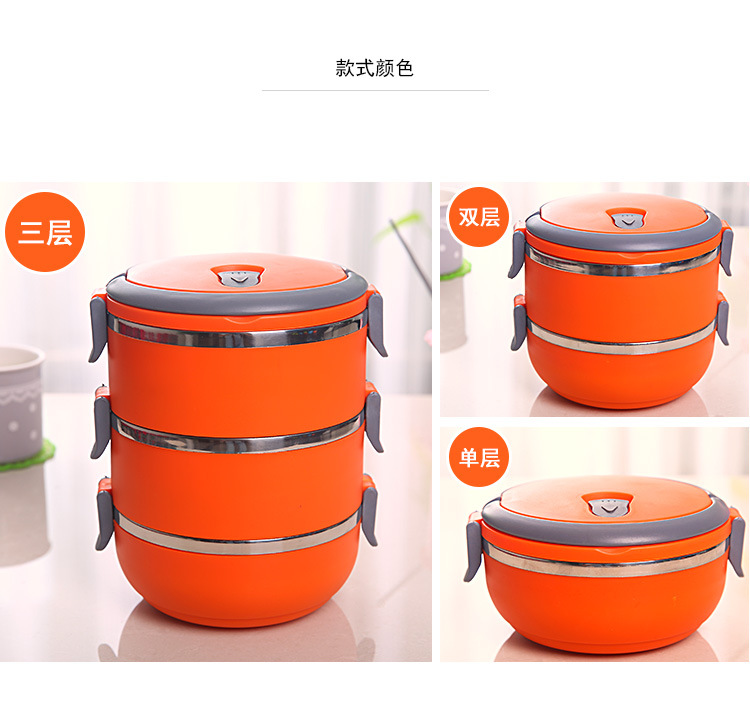 款式颜色

三层

双层

单层