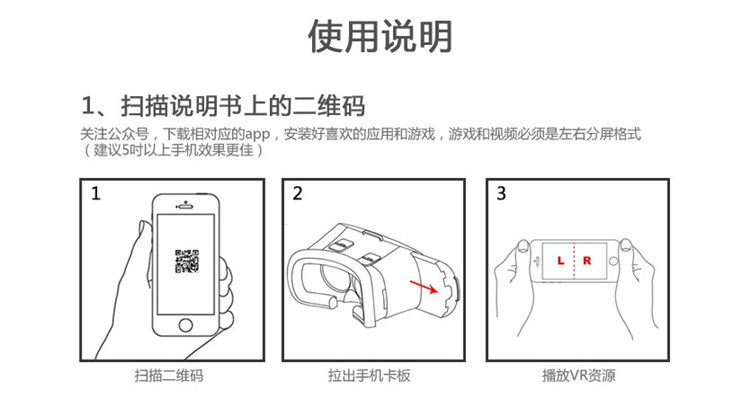 使用说明

1、扫描说明书上的二维码

关注公众号，下载相对应的app，安装好喜欢的应用和游戏，游戏和视频必须是左右分屏格式（建议5吋以上手机效果更佳）

1

扫描二维码

2

拉出手机卡板

3

L R

播放VR资源