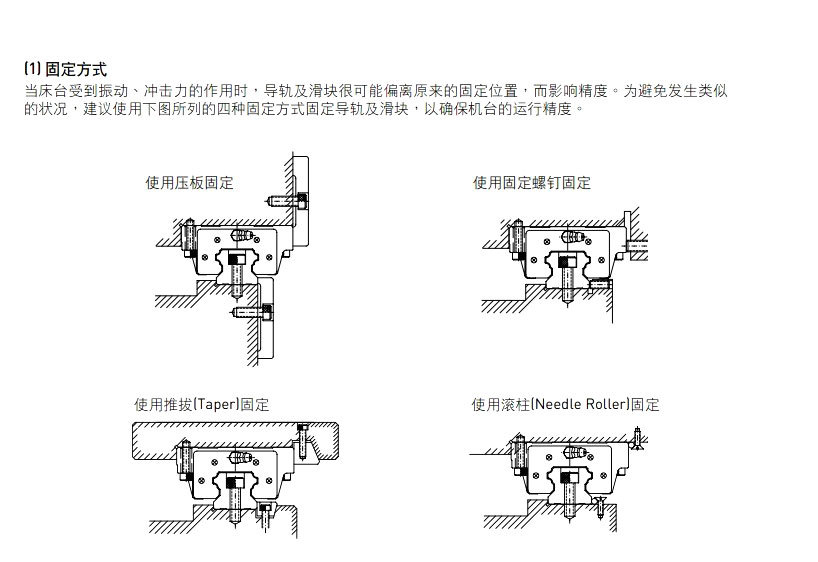 (1) 固定方式
当床台受到振动、冲击力的作用时，导轨及滑块很可能偏离原来的固定位置，而影响精度。为避免发生类似的状况，建议使用下图所列的四种固定方式固定导轨及滑块，以确保机台的运行精度。

使用压板固定

使用固定螺钉固定

使用推拔(Taper)固定

使用滚柱(Needle Roller)固定