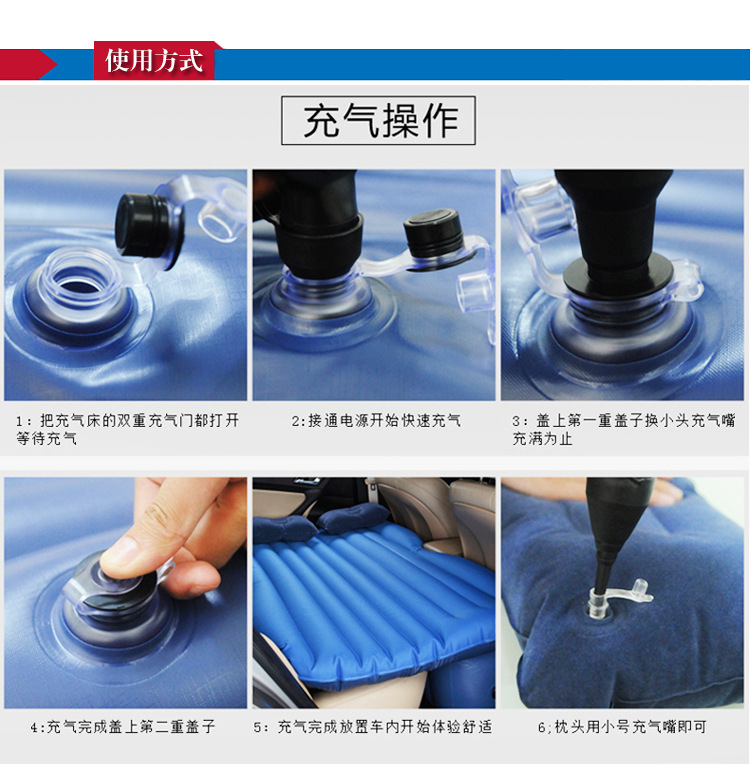 使用方式

充气操作

1：把充气床的双重充气门都打开等待充气

2:接通电源开始快速充气

3：盖上第一重盖子换小头充气嘴充满为止

4:充气完成盖上第二重盖子

5：充气完成放置车内开始体验舒适

6;枕头用小号充气嘴即可