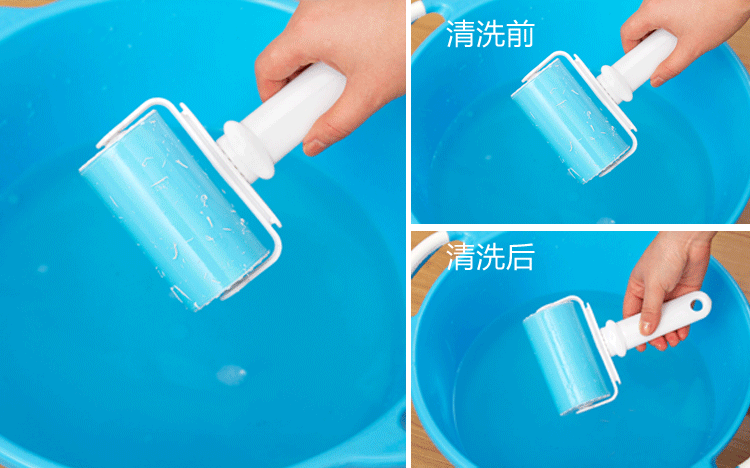 清洗前

清洗后