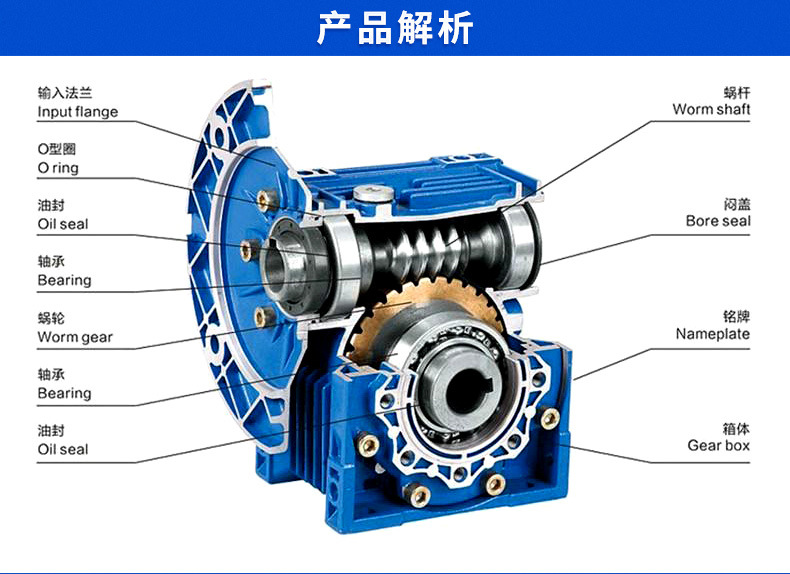 产品解析

输入法兰
Input flange

O型圈
O ring

油封
Oil seal

轴承
Bearing

蜗轮
Worm gear

轴承
Bearing

油封
Oil seal

蜗杆
Worm shaft

闷盖
Bore seal

铭牌
Nameplate

箱体
Gear box