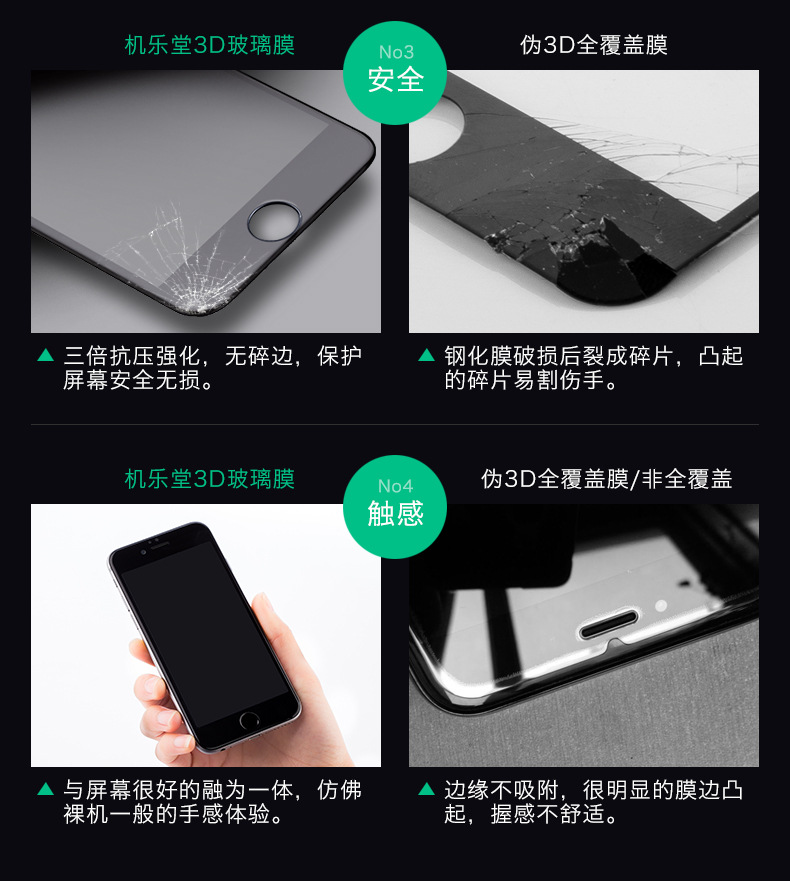 机乐堂3D玻璃膜

No3
安全

伪3D全覆盖膜

▲ 三倍抗压强化，无碎边，保护屏幕安全无损。

▲ 钢化膜破损后裂成碎片，凸起的碎片易割伤手。

机乐堂3D玻璃膜

No4
触感

伪3D全覆盖膜/非全覆盖

▲ 与屏幕很好的融为一体，仿佛裸机一般的手感体验。

▲ 边缘不吸附，很明显的膜边凸起，握感不舒适。