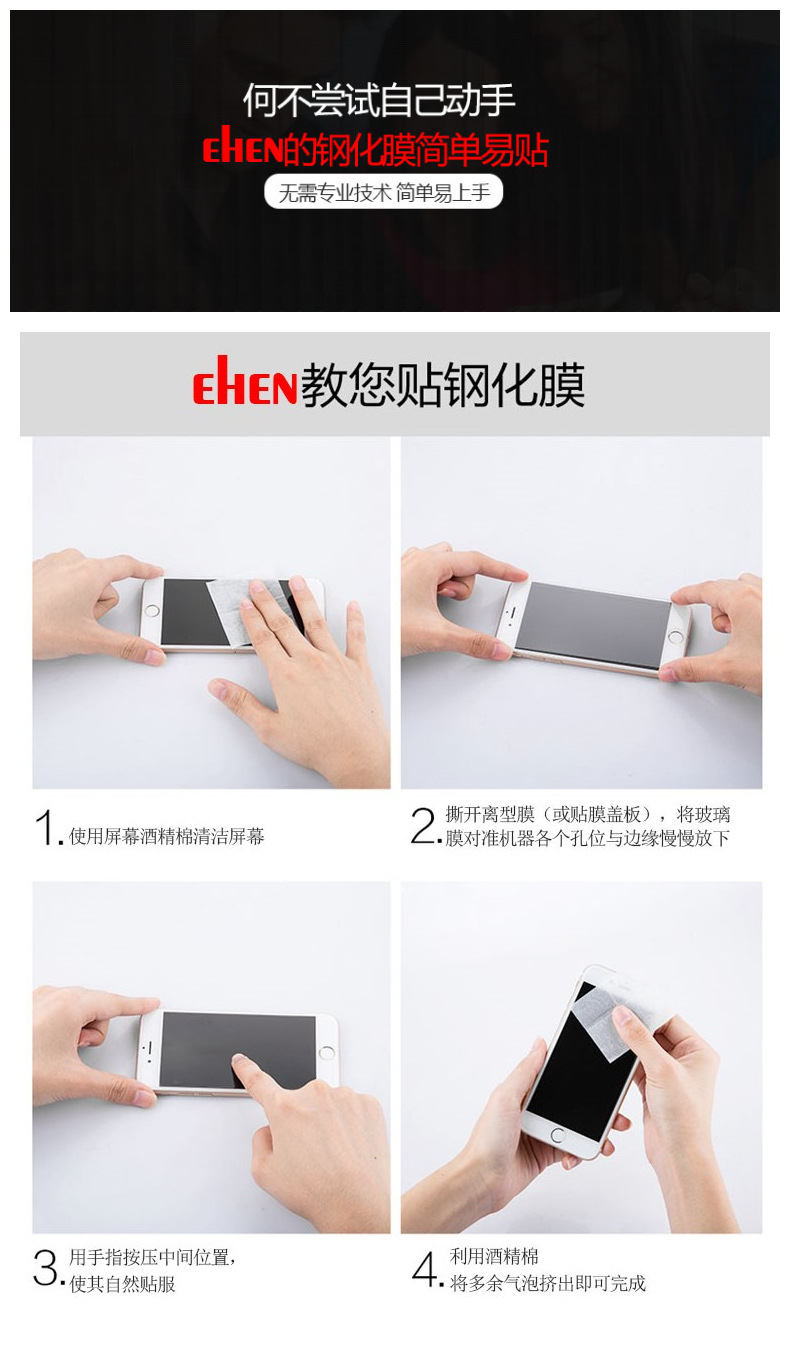 何不尝试自己动手

EHEN的钢化膜简单易贴

无需专业技术 简单易上手

EHEN教您贴钢化膜

1. 使用屏幕酒精棉清洁屏幕

2. 撕开离型膜（或贴膜盖板），将玻璃膜对准机器各个孔位与边缘慢慢放下

3. 用手指按压中间位置，使其自然贴服

4. 利用酒精棉将多余气泡挤出即可完成