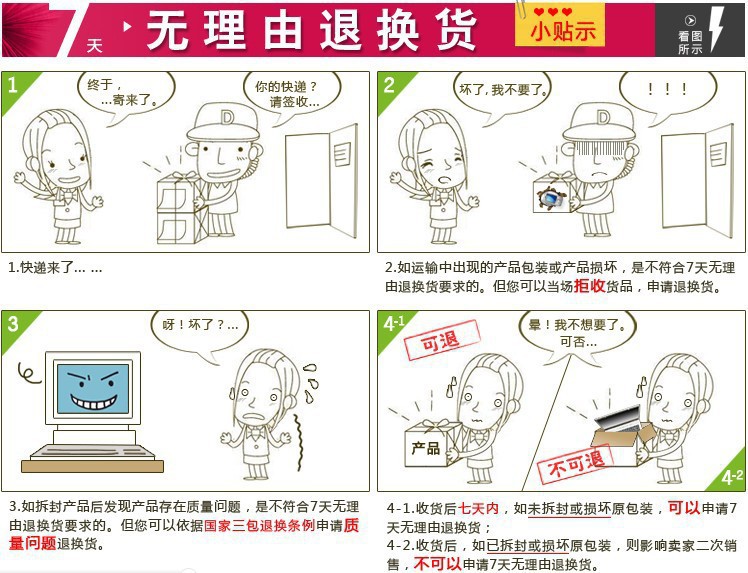 7天 无理由退换货

小贴示

看图所示

1

终于，...寄来了。

你的快递？请签收...

D

1.快递来了... ...

2

坏了，我不要了。

！！！

D

2.如运输中出现的产品包装或产品损坏，是不符合7天无理由退换货要求的。但您可以当场拒收货品，申请退换货。

3

呀！坏了？...

3.如拆封产品后发现产品存在质量问题，是不符合7天无理由退换货要求的。但您可以依据国家三包退换条例申请质量问题退换货。

4-1

可退

晕！我不想要了。可否...

产品

不可退

4-2

4-1.收货后七天内，如未拆封或损坏原包装，可以申请7天无理由退换货；

4-2.收货后，如已拆封或损坏原包装，则影响卖家二次销售，不可以申请7天无理由退换货。