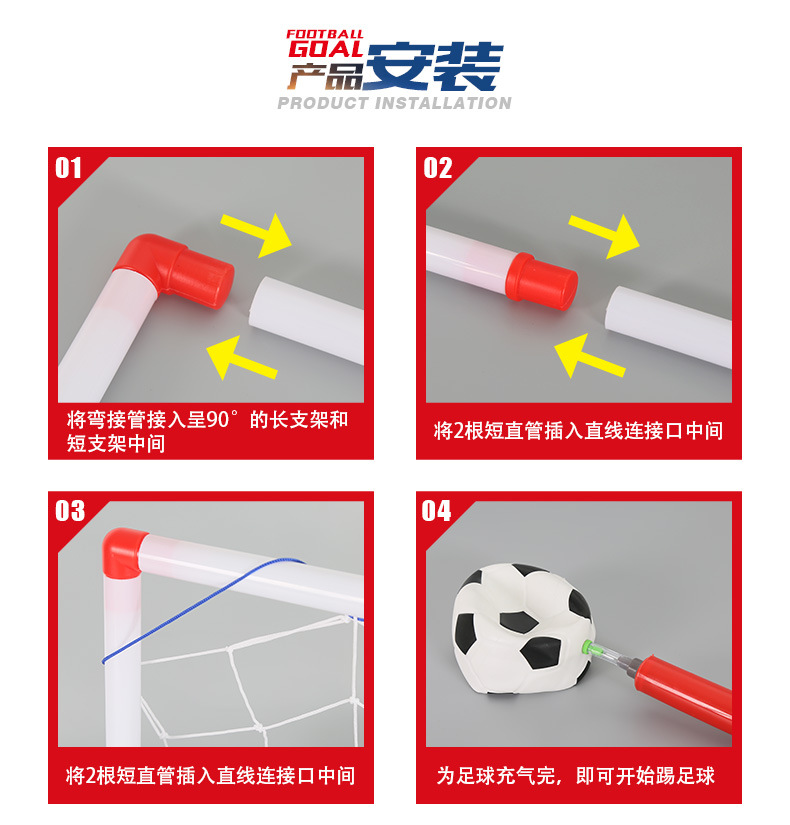 FOOTBALL
GOAL
产品安装
PRODUCT INSTALLATION

01

将弯接管接入呈90°的长支架和短支架中间

02

将2根短直管插入直线连接口中间

03

将2根短直管插入直线连接口中间

04

为足球充气完，即可开始踢足球