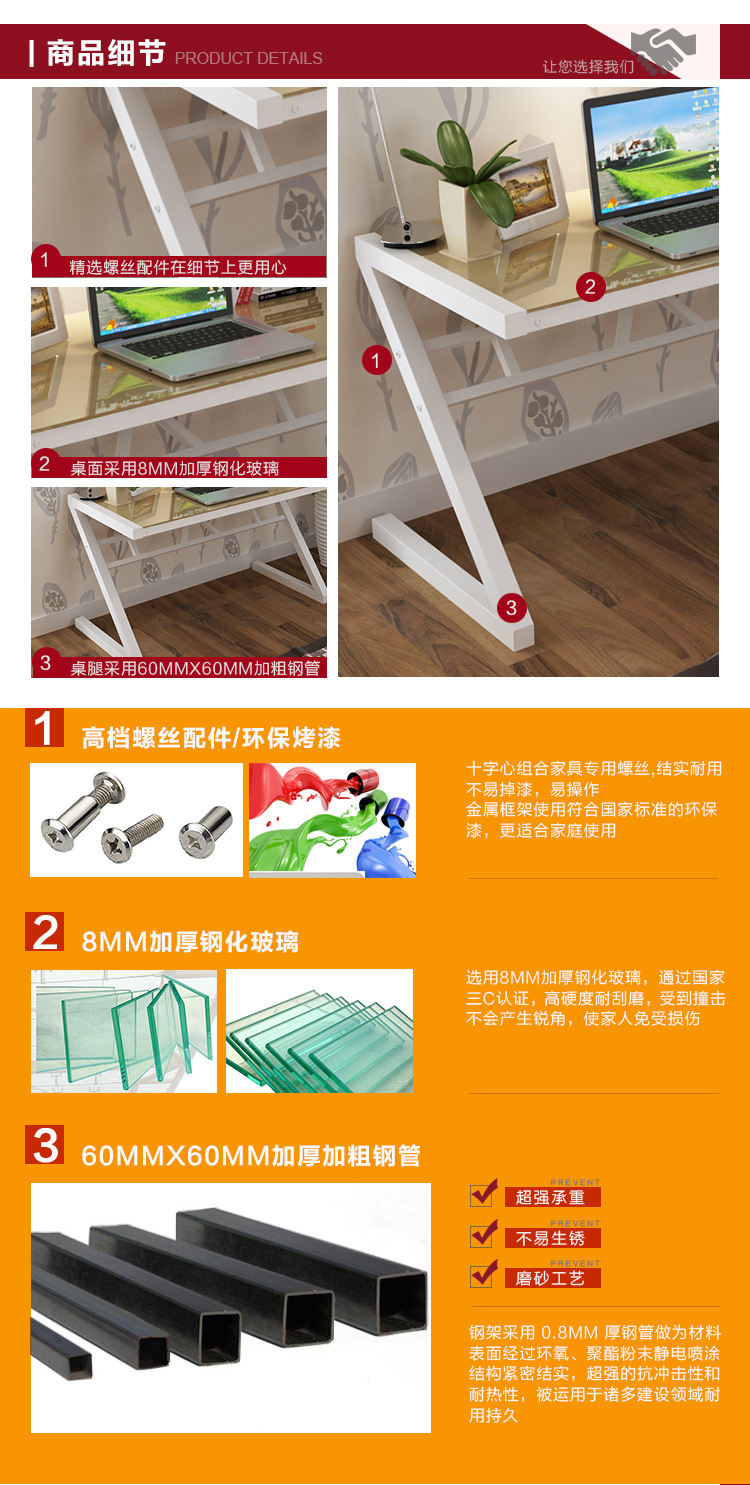 商品细节 PRODUCT DETAILS

让您选择我们

1 精选螺丝配件在细节上更用心

2 桌面采用8MM加厚钢化玻璃

3 桌腿采用60MMX60MM加粗钢管

1

2

3

1 高档螺丝配件/环保烤漆

十字心组合家具专用螺丝,结实耐用不易掉漆，易操作
金属框架使用符合国家标准的环保漆，更适合家庭使用

2 8MM加厚钢化玻璃

选用8MM加厚钢化玻璃，通过国家三C认证，高硬度耐刮磨，受到撞击不会产生锐角，使家人免受损伤

3 60MMX60MM加厚加粗钢管

PREVENT 超强承重

PREVENT 不易生锈

PREVENT 磨砂工艺

钢架采用 0.8MM 厚钢管做为材料表面经过环氧、聚酯粉末静电喷涂结构紧密结实，超强的抗冲击性和耐热性，被运用于诸多建设领域耐用持久