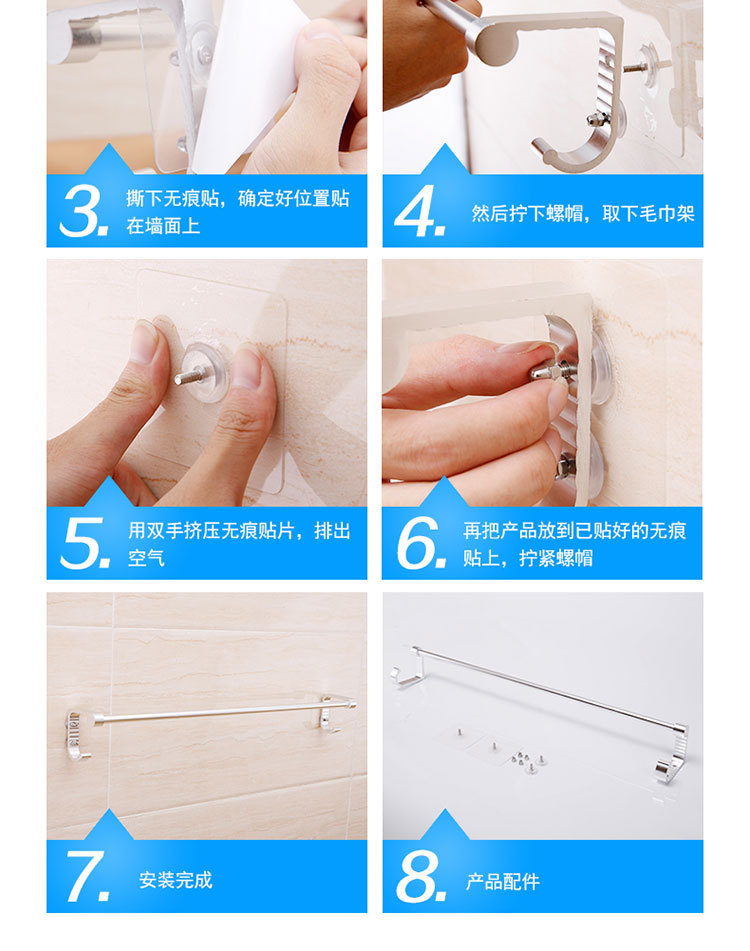 3. 撕下无痕贴，确定好位置贴在墙面上

4. 然后拧下螺帽，取下毛巾架

5. 用双手挤压无痕贴片，排出空气

6. 再把产品放到已贴好的无痕贴上，拧紧螺帽

7. 安装完成

8. 产品配件