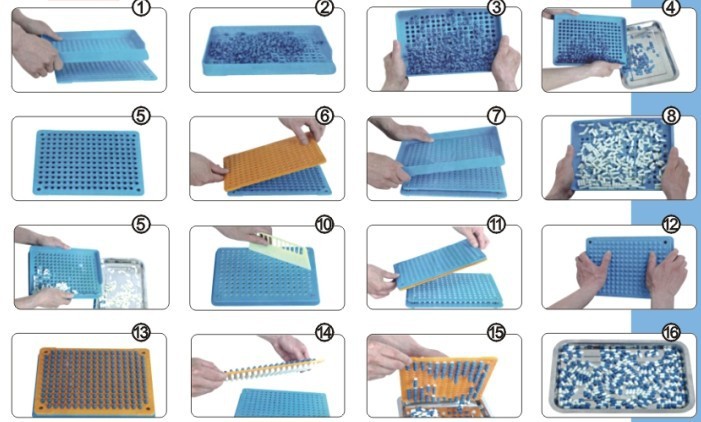 ①
②
③
④
⑤
⑥
⑦
⑧
⑤
⑩
⑪
⑫
⑬
⑭
⑮
⑯